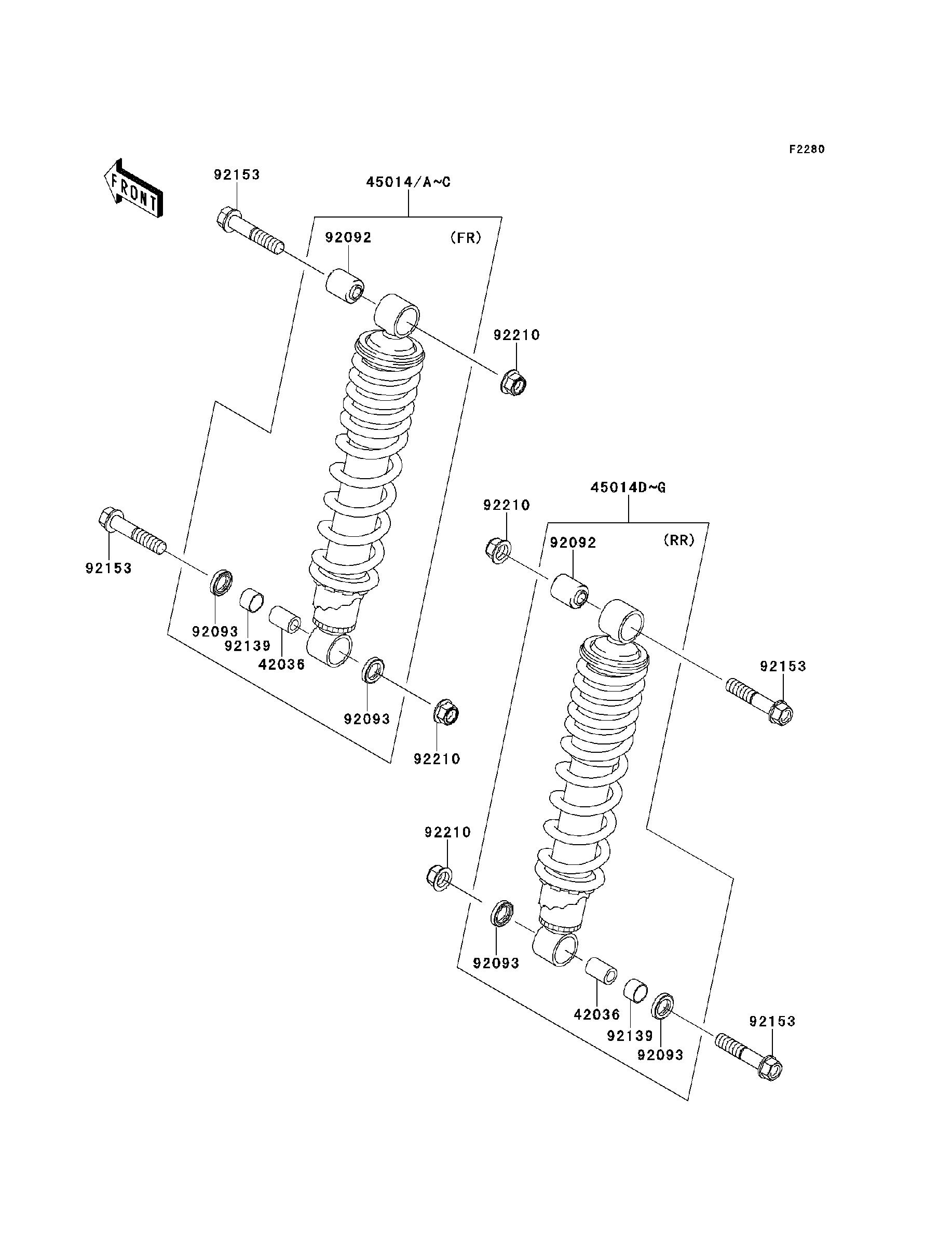 F2280

FRONT

92153

45014/A~C

92092

(FR)

92210

92153

92093

92139

42036

92093

92210

45014D~G

92210

92092

(RR)

92153

92210

92093

42036

92139

92093

92153