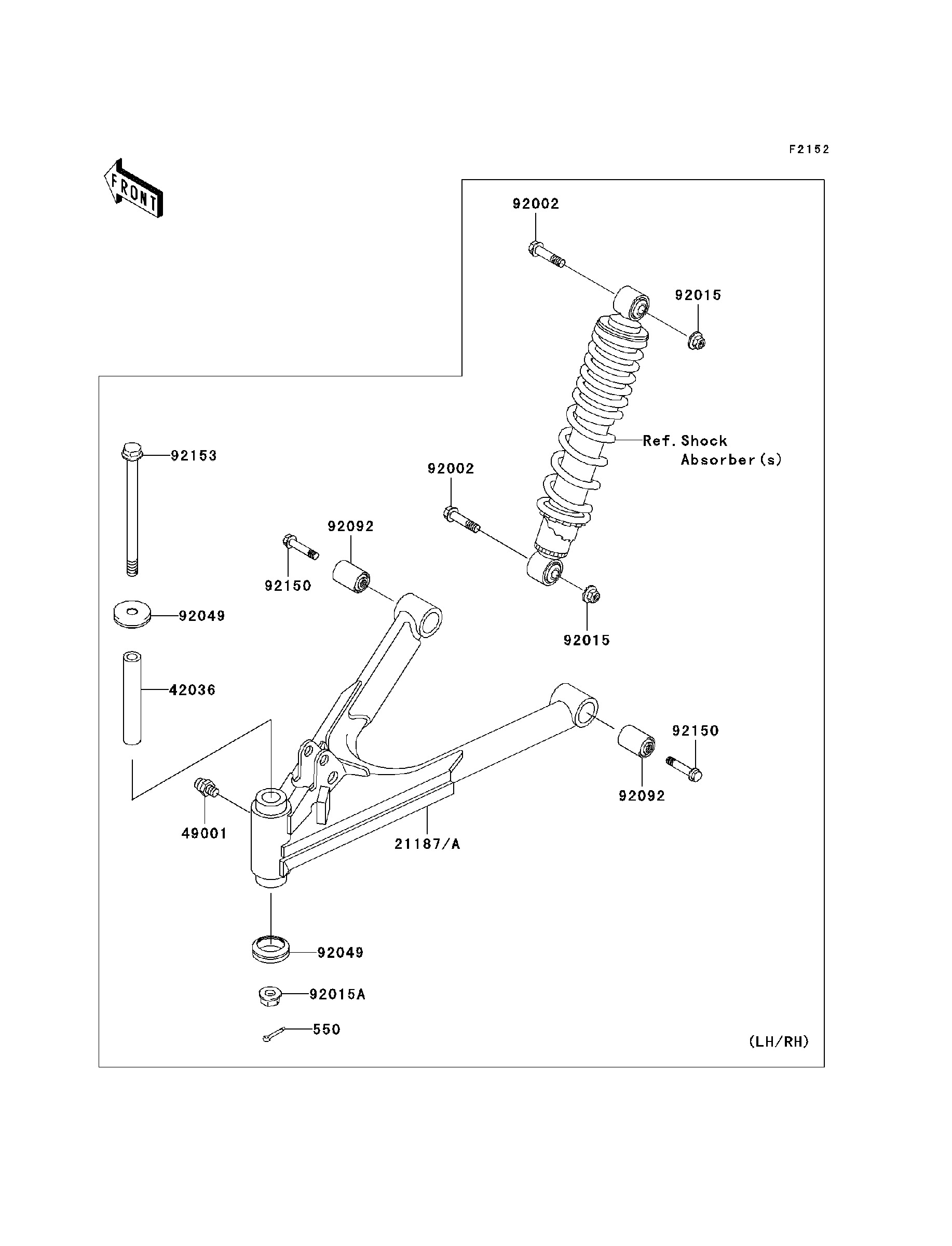 F2152

FRONT

92002

92015

Ref. Shock Absorber(s)

92153

92002

92092

92150

92049

92015

42036

92150

92092

49001

21187/A

92049

92015A

550

(LH/RH)