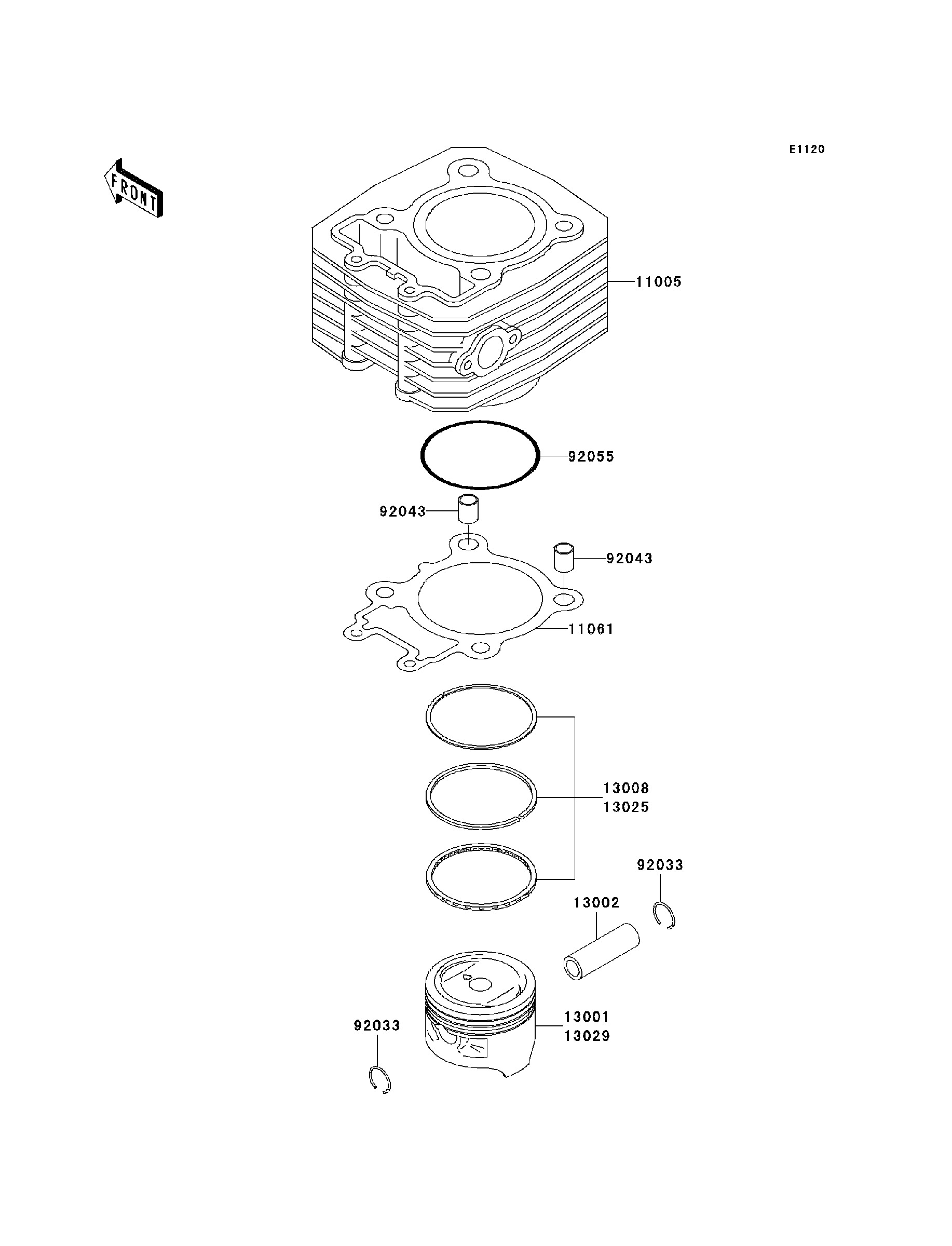 E1120

FRONT

11005

92055

92043

92043

11061

13008
13025

92033

13002

13001
13029

92033