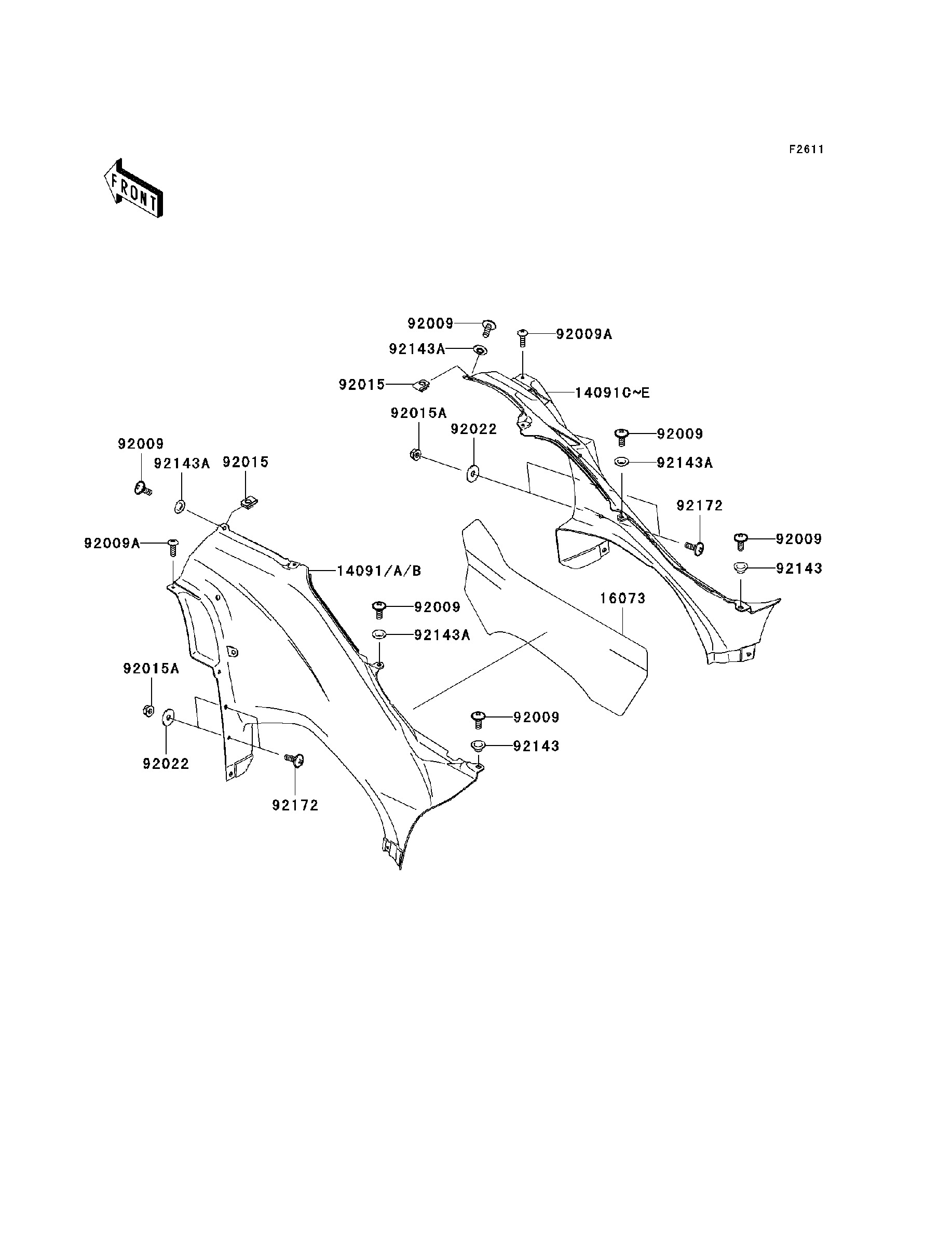 F2611

FRONT

92009
92009A
92143A
92015
14091C~E
92015A
92022
92009
92143A
92172
92009
92143
16073
92009
92143A
92015
92009A
14091/A/B
92009
92143A
92015A
92022
92172
92009
92143