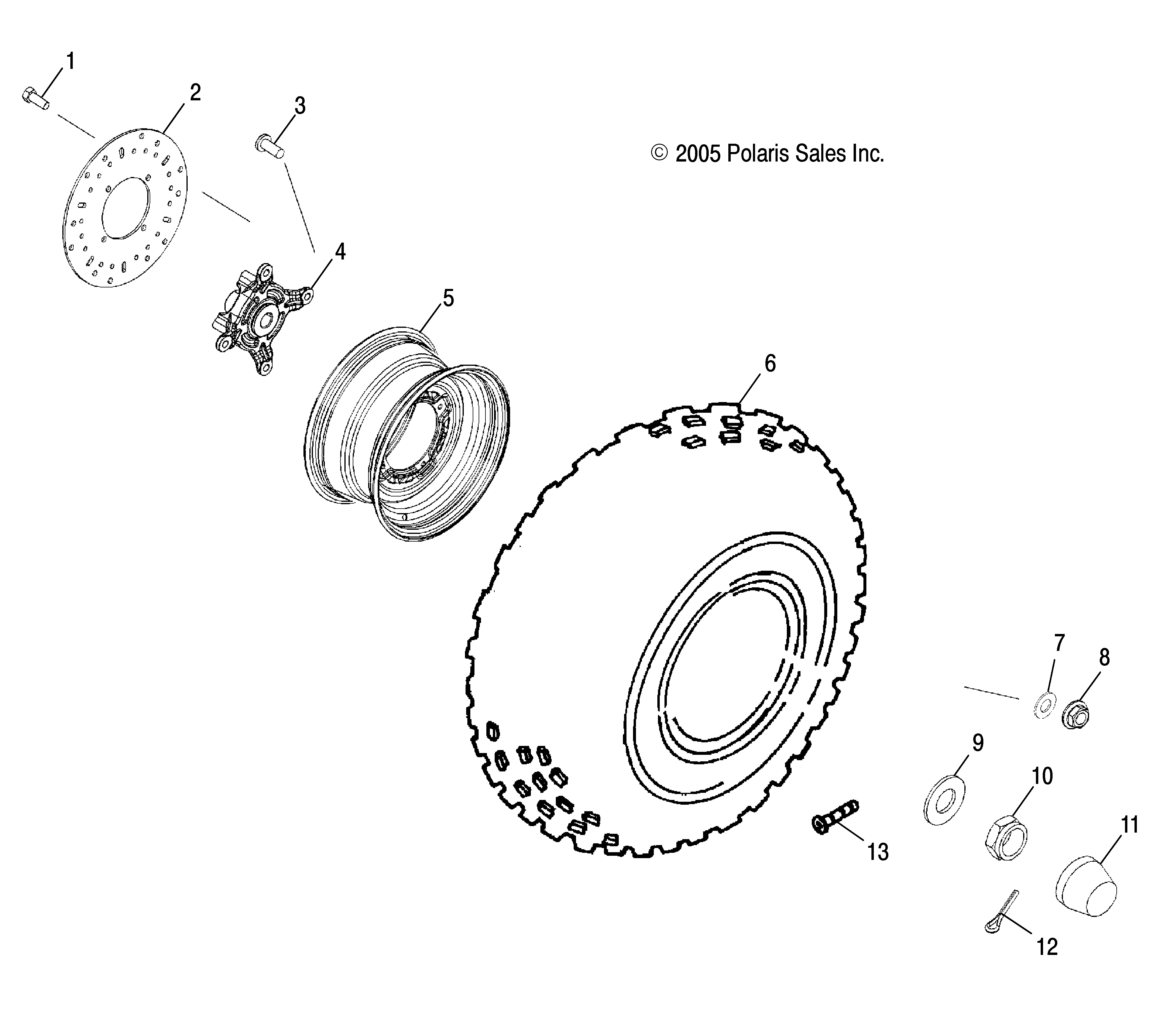 1
2
3
© 2005 Polaris Sales Inc.
4
5
6
7
8
9
10
11
13
12