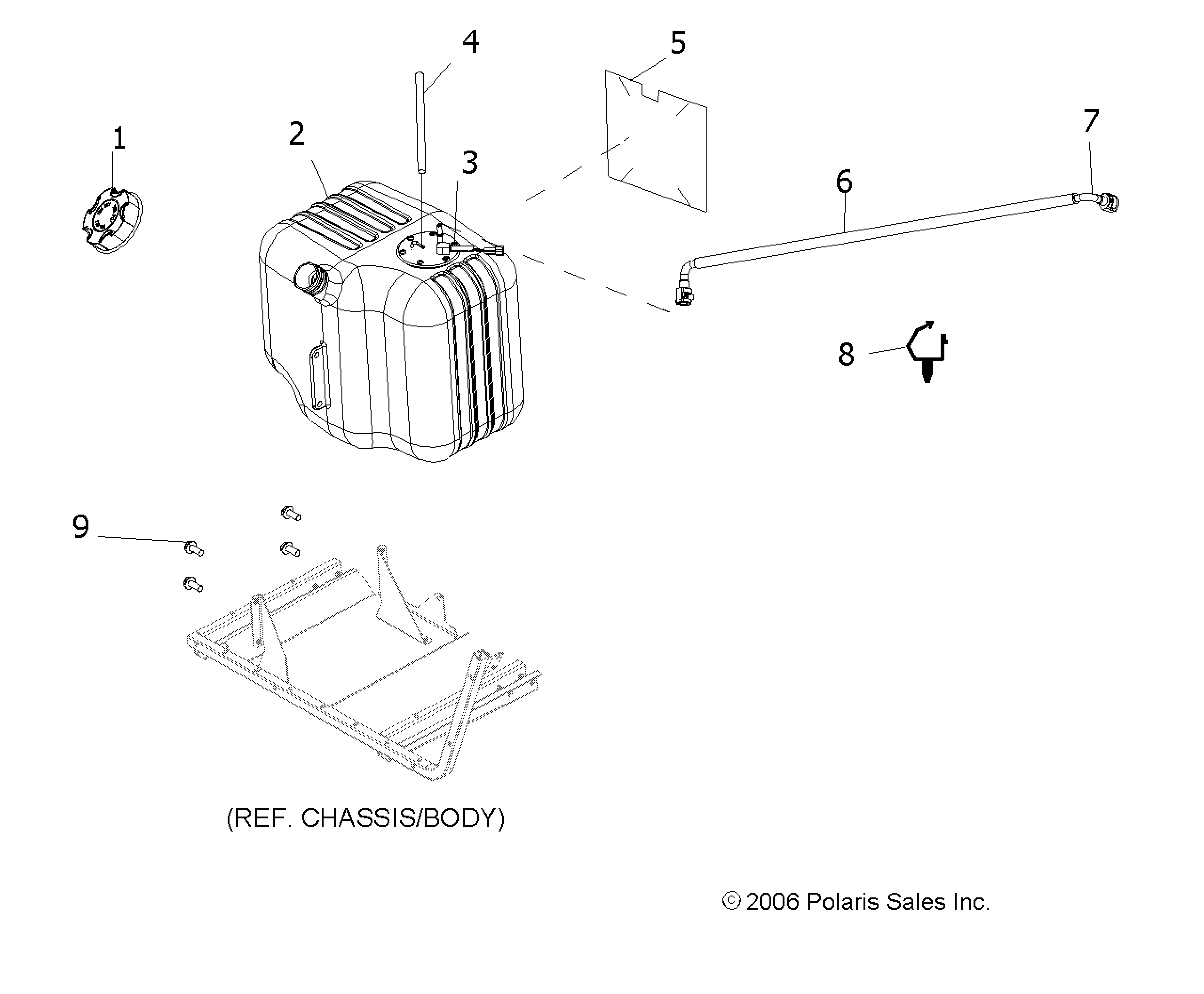 4
5
1
2
3
7
6
8
9
(REF. CHASSIS/BODY)
© 2006 Polaris Sales Inc.