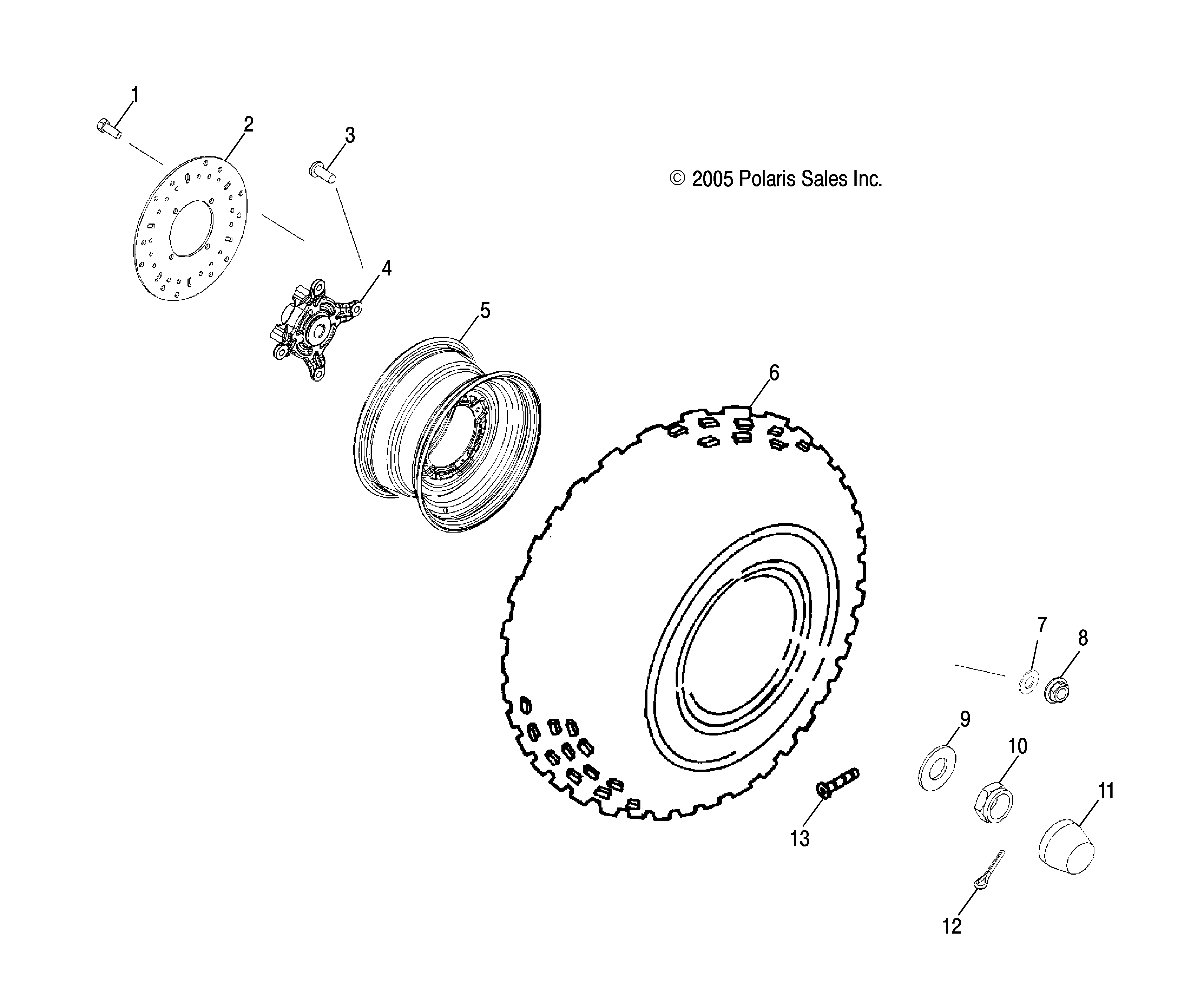 1
2
3
© 2005 Polaris Sales Inc.
4
5
6
7
8
9
10
11
13
12