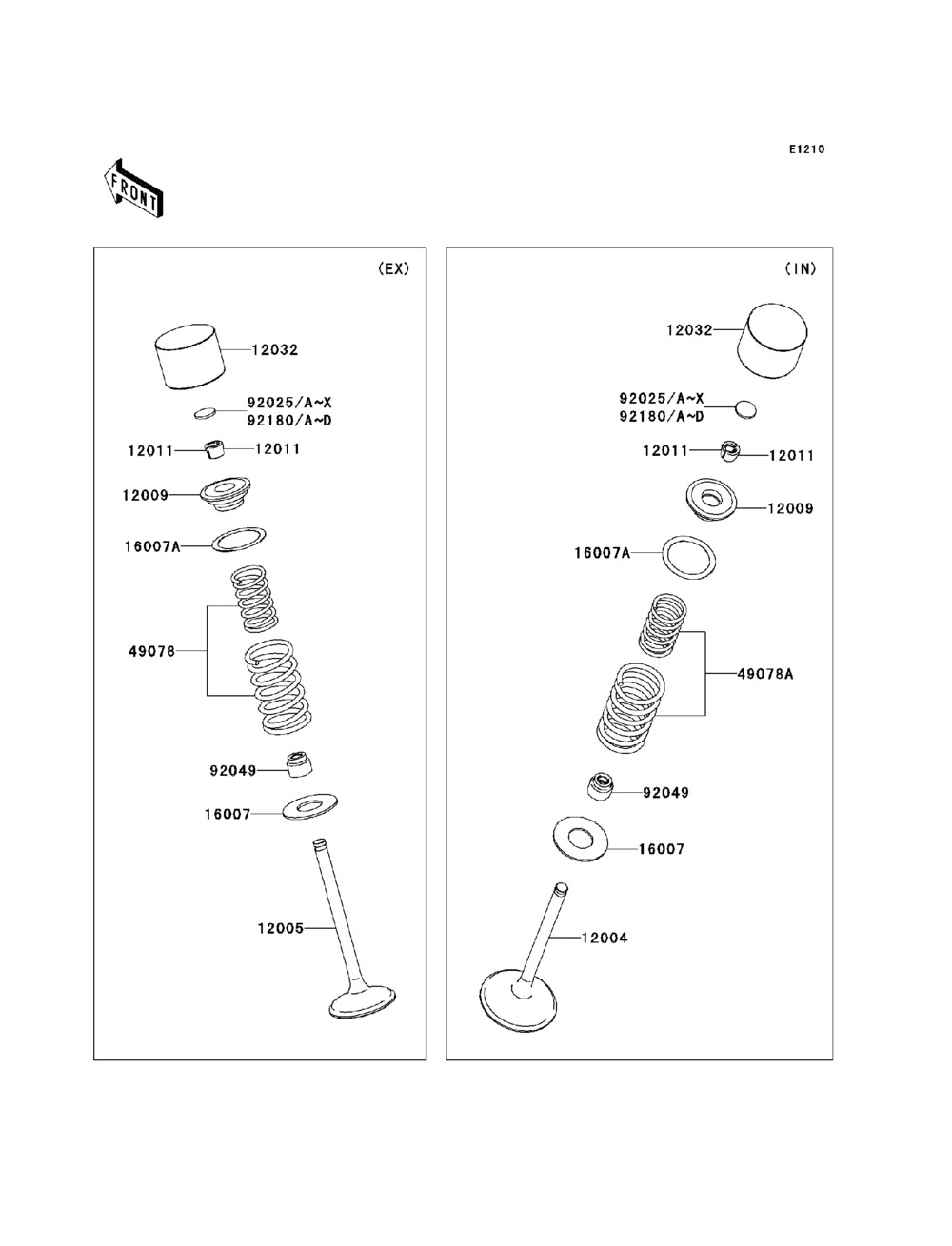 E1210

FRONT

(EX)

12032

92025/A~X
92180/A~D

12011

12011

12009

16007A

49078

92049

16007

12005

(IN)

12032

92025/A~X
92180/A~D

12011

12011

12009

16007A

49078A

92049

16007

12004