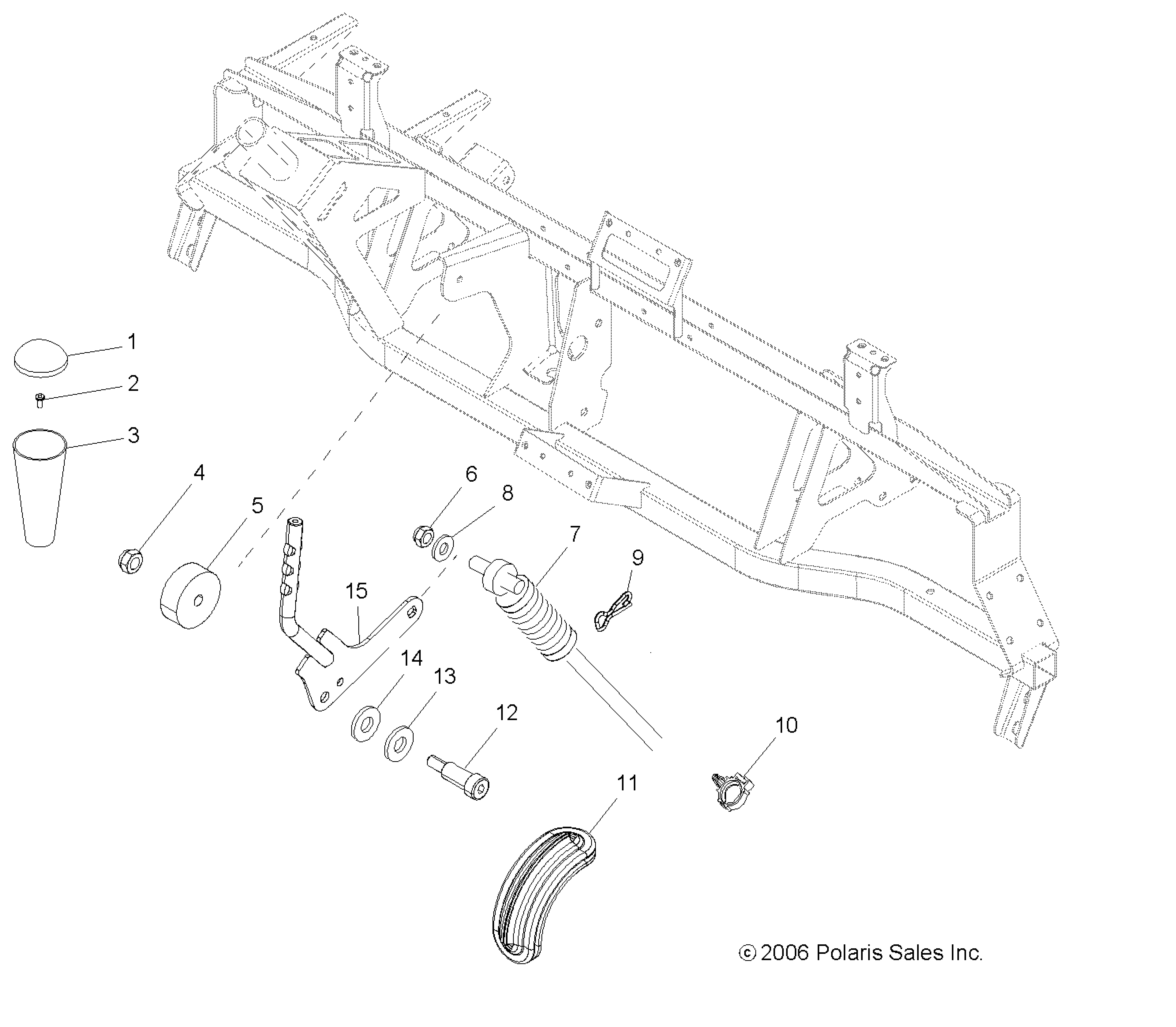 1
2
3
4
5
6
8
7
9
15
14
13
12
10
11
© 2006 Polaris Sales Inc.