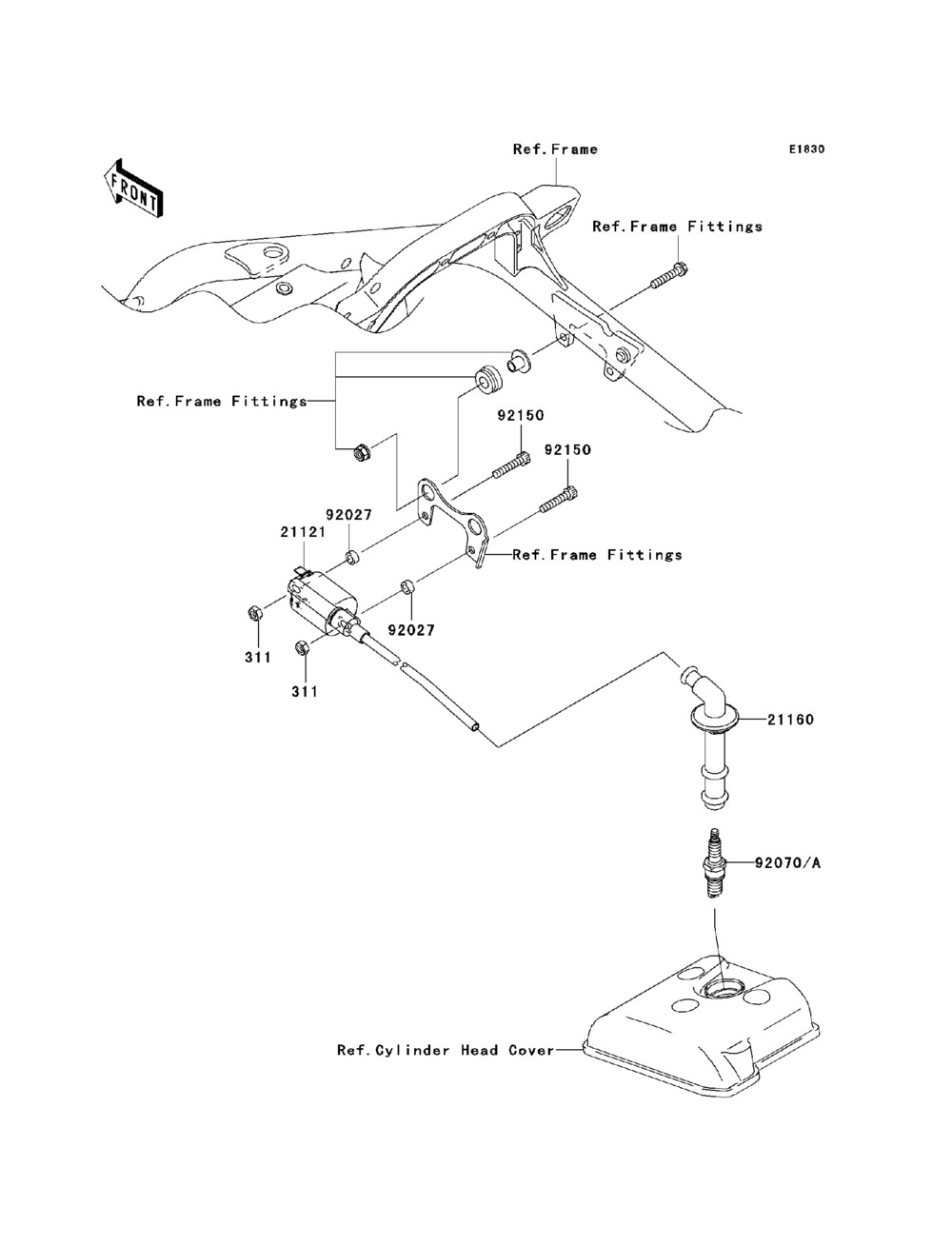 FRONT

Ref.Frame

E1830

Ref.Frame Fittings

Ref.Frame Fittings

92150

92150

92027

21121

Ref.Frame Fittings

92027

311

311

21160

92070/A

Ref.Cylinder Head Cover