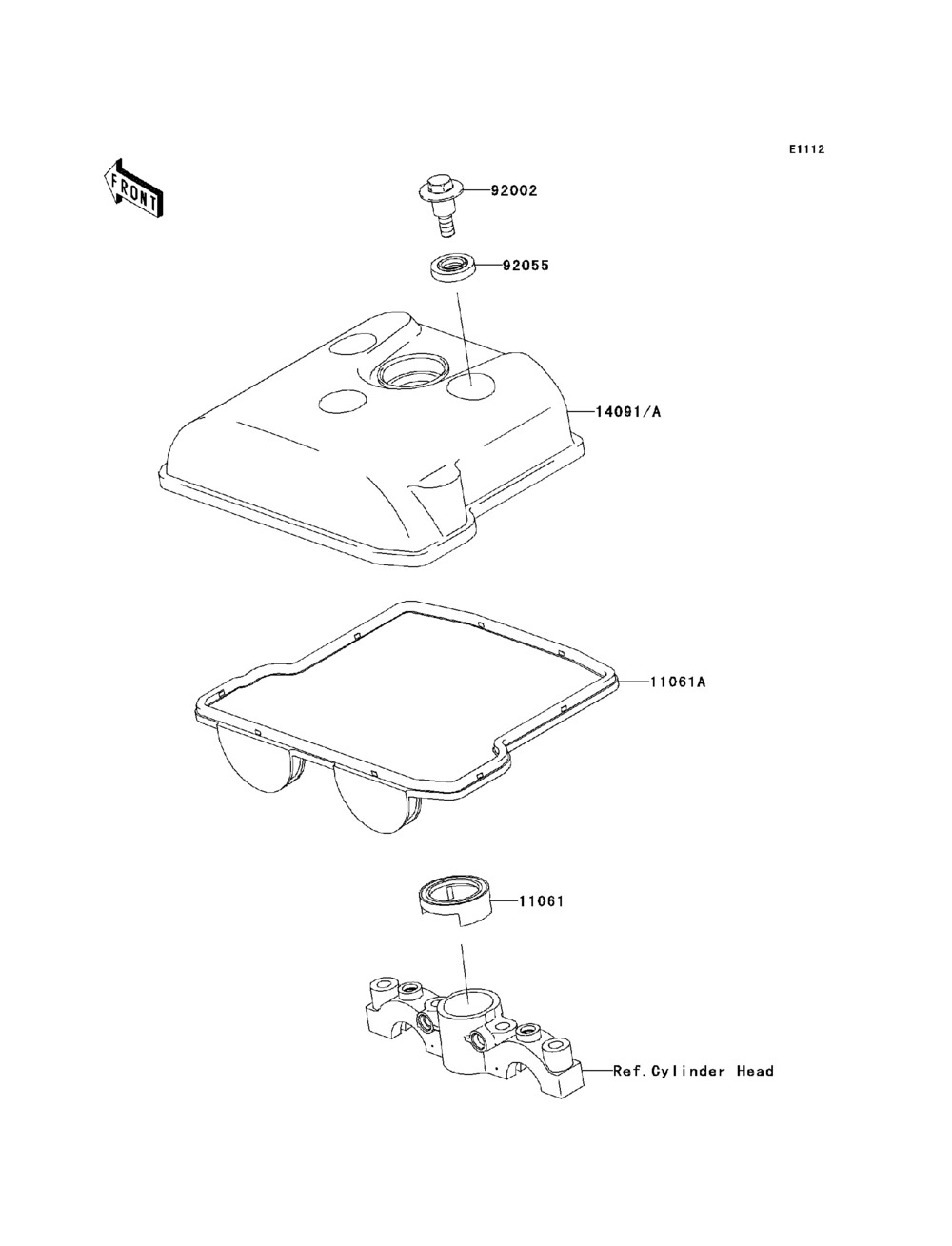 E1112

FRONT

92002

92055

14091/A

11061A

11061

Ref.Cylinder Head