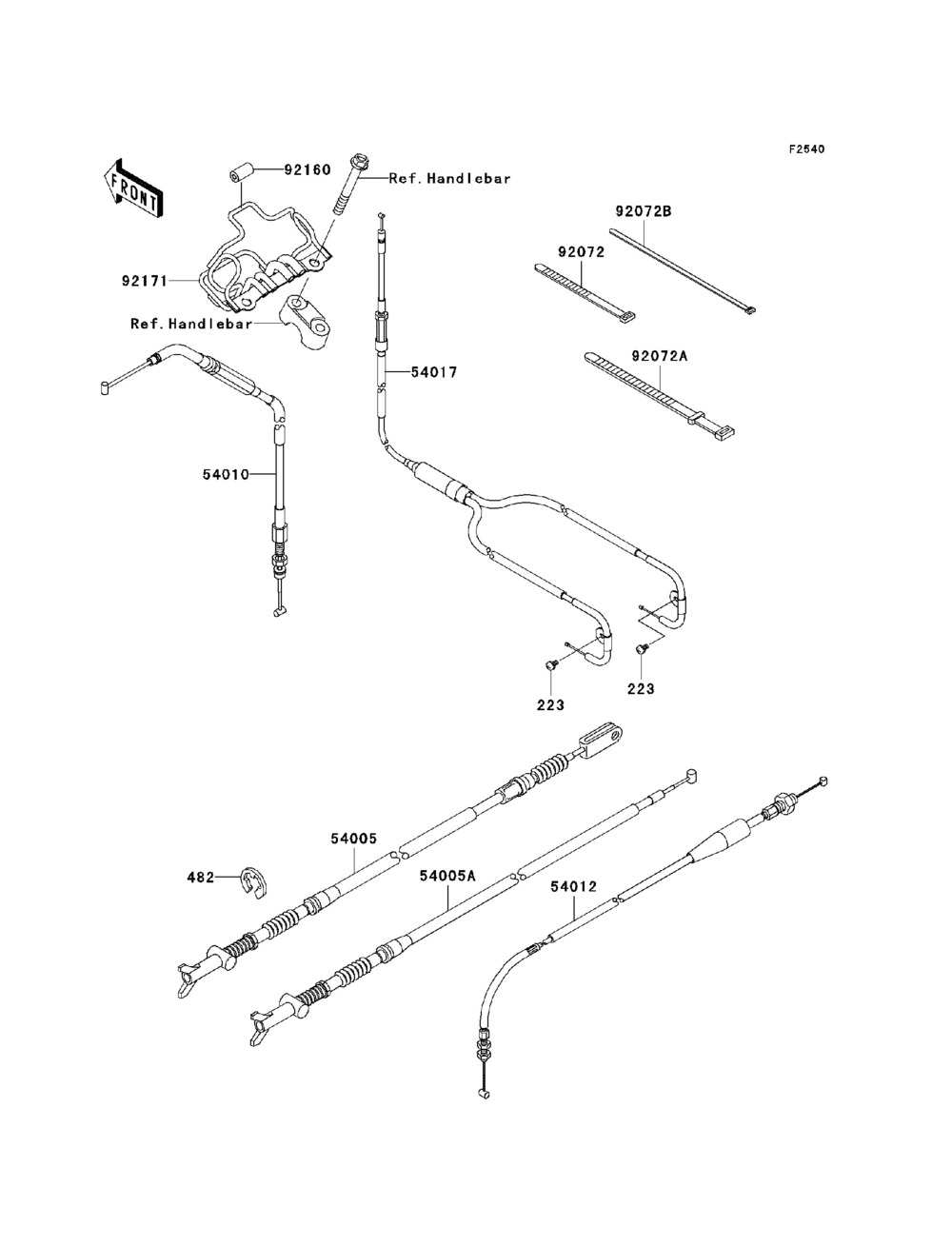 F2540

FRONT

92160

Ref.Handlebar

92171

Ref.Handlebar

92072B

92072

92072A

54017

54010

223

223

54005

482

54005A

54012