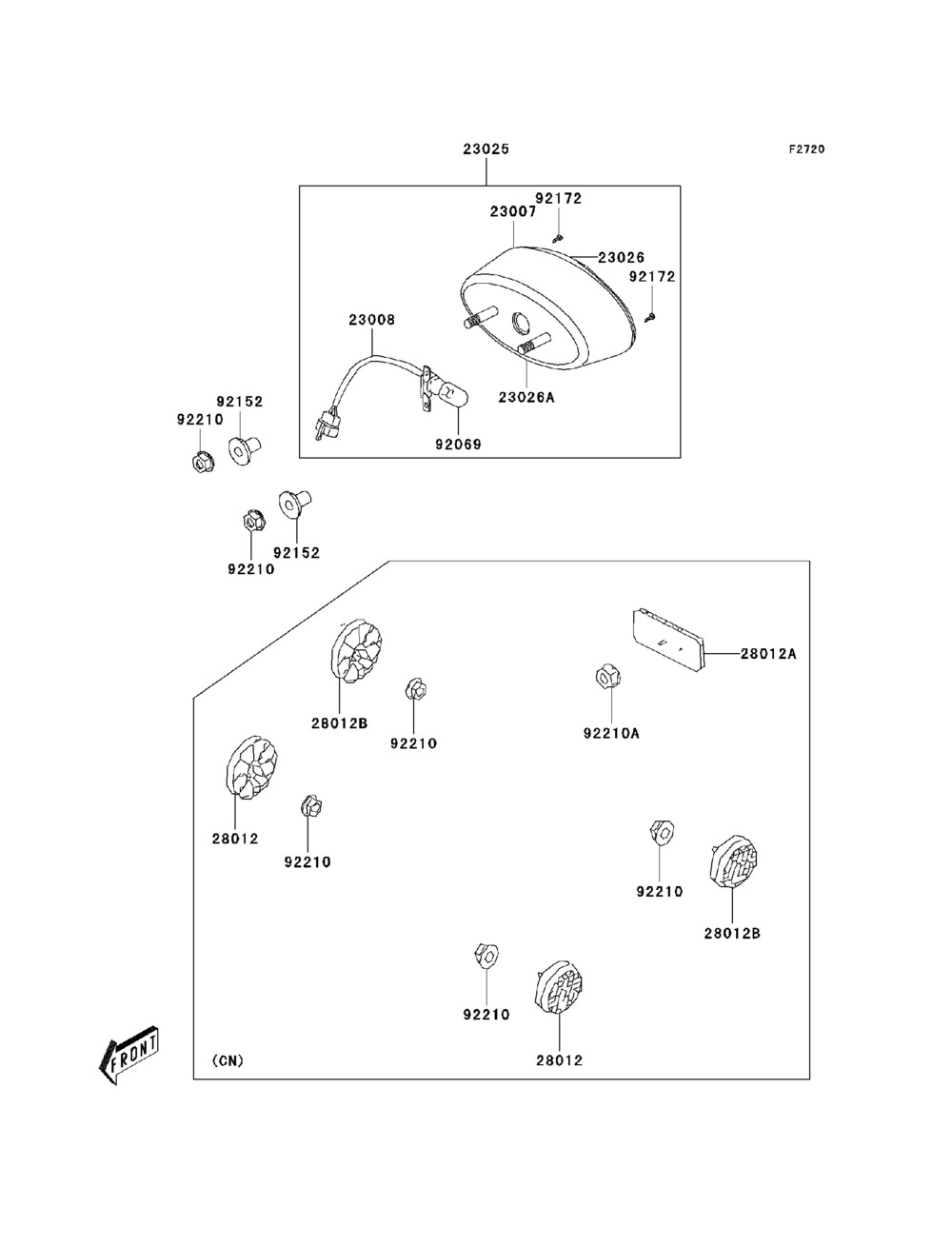 23025

F2720

92172
23007
23026
92172
23008
23026A
92069
92152
92210
92210
92152
28012A
28012B
92210
92210A
28012
92210
92210
28012B
92210
28012
FRONT
(CN)