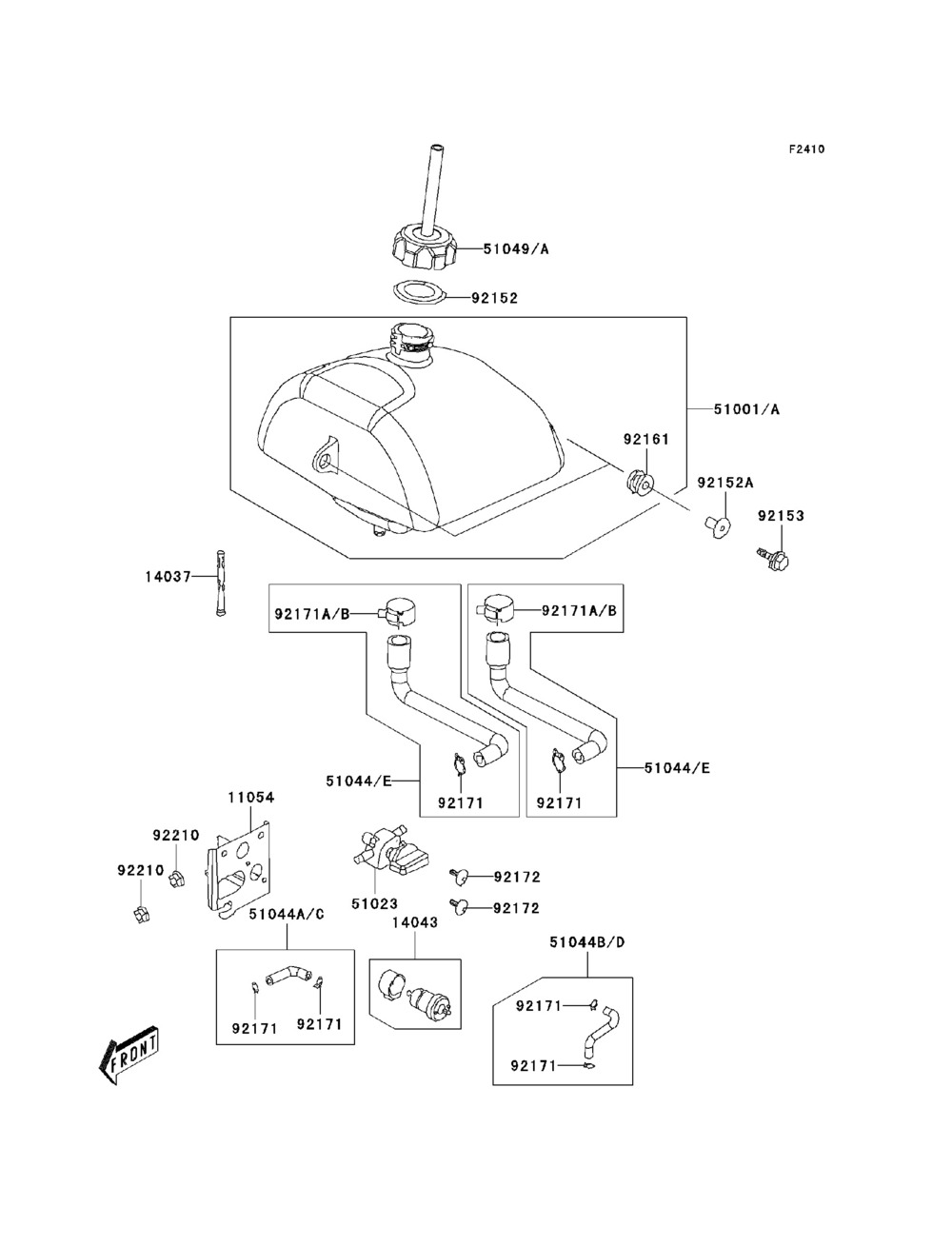 F2410

51049/A

92152

51001/A

92161

92152A

92153

14037

92171A/B

92171A/B

51044/E

92171

92171

51044/E

11054

92210

92210

51023

92172

92172

51044A/C

14043

51044B/D

92171

92171

92171

92171

FRONT