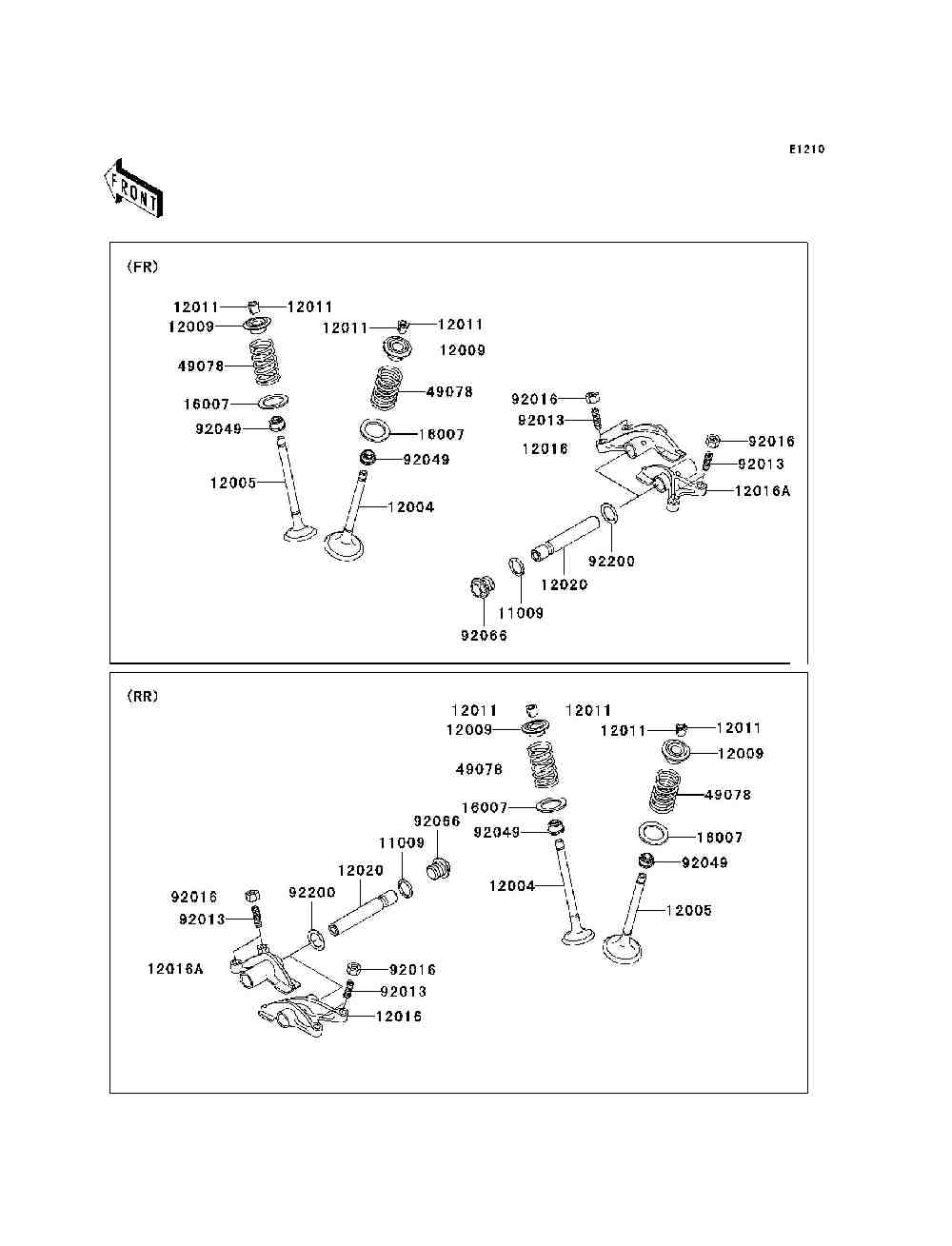 E1210

FRONT

(FR)

12011
12011
12009
49078
16007
92049
12005
12011
12011
12009
49078
16007
92049
12004
92016
92013
12016
92016
92013
12016A
92200
12020
11009
92066

(RR)

12011
12011
12009
49078
16007
92049
12004
12011
12011
12009
49078
16007
92049
12005
92066
11009
12020
92200
92016
92013
12016A
92016
92013
12016