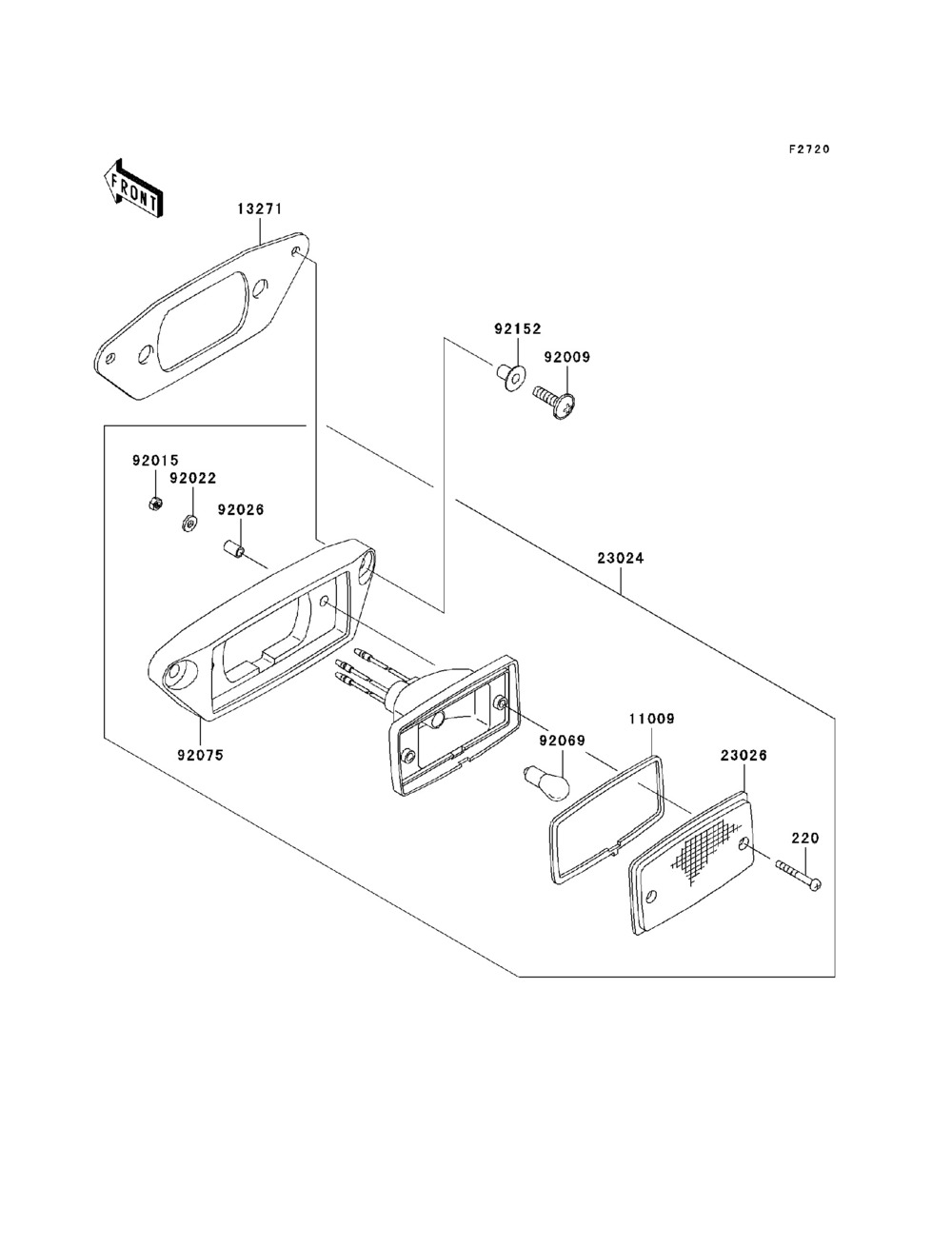 F2720

FRONT

13271

92152

92009

92015

92022

92026

23024

92075

92069

11009

23026

220