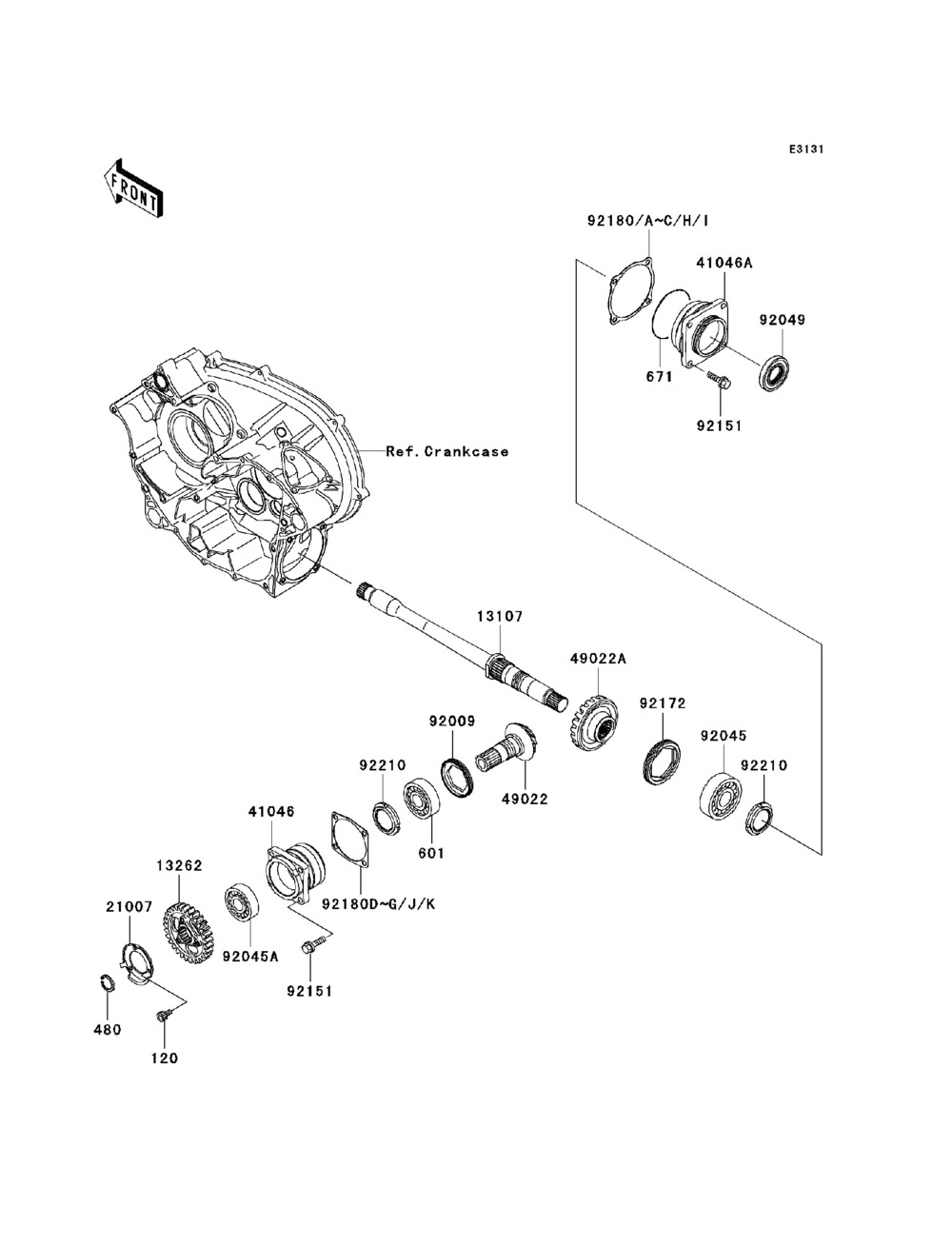 E3131

FRONT

92180/A~C/H/I
41046A
92049
671
92151
Ref.Crankcase
13107
49022A
92172
92009
92045
92210
92210
49022
41046
601
13262
92180D~G/J/K
21007
92045A
92151
480
120