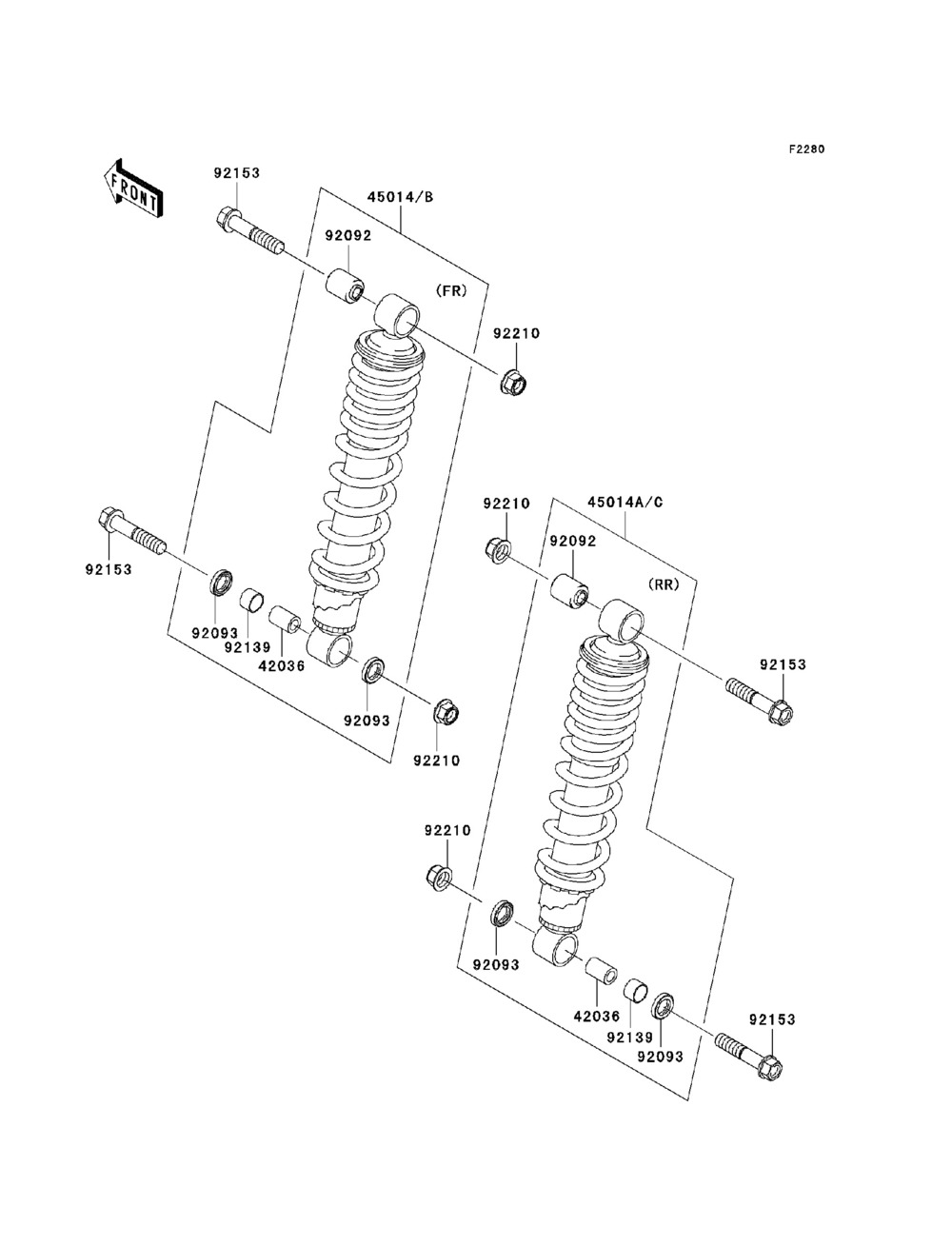 F2280

FRONT

92153

45014/B

92092

(FR)

92210

92153

92093

92139

42036

92093

92210

92210

45014A/C

92092

(RR)

92153

92210

92093

42036

92139

92093

92153