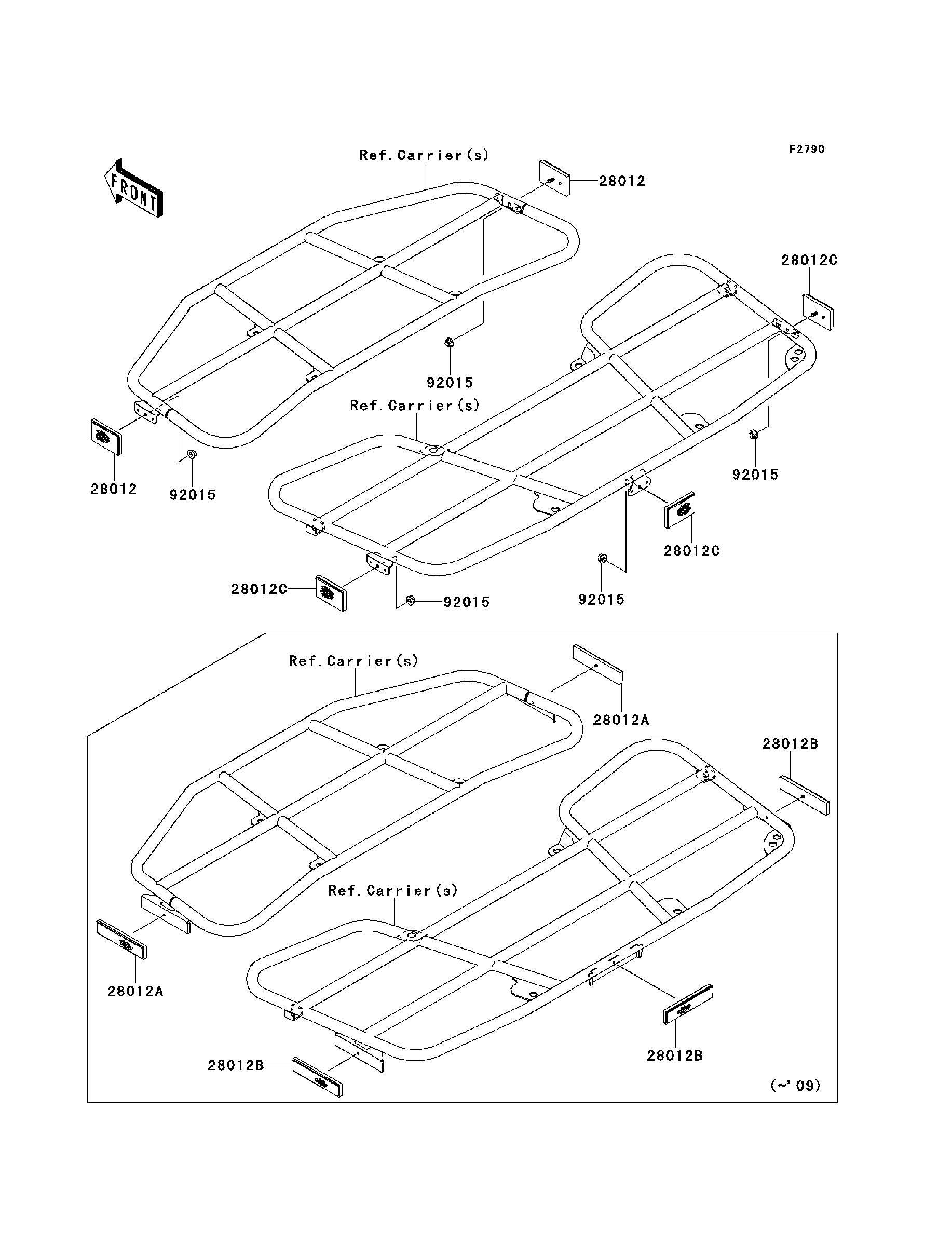 F2790

FRONT

Ref. Carrier(s)

28012

28012C

92015

Ref. Carrier(s)

28012

92015

92015

28012C

28012C

92015

92015

Ref. Carrier(s)

28012A

28012B

Ref. Carrier(s)

28012A

28012B

28012B

(~'09)