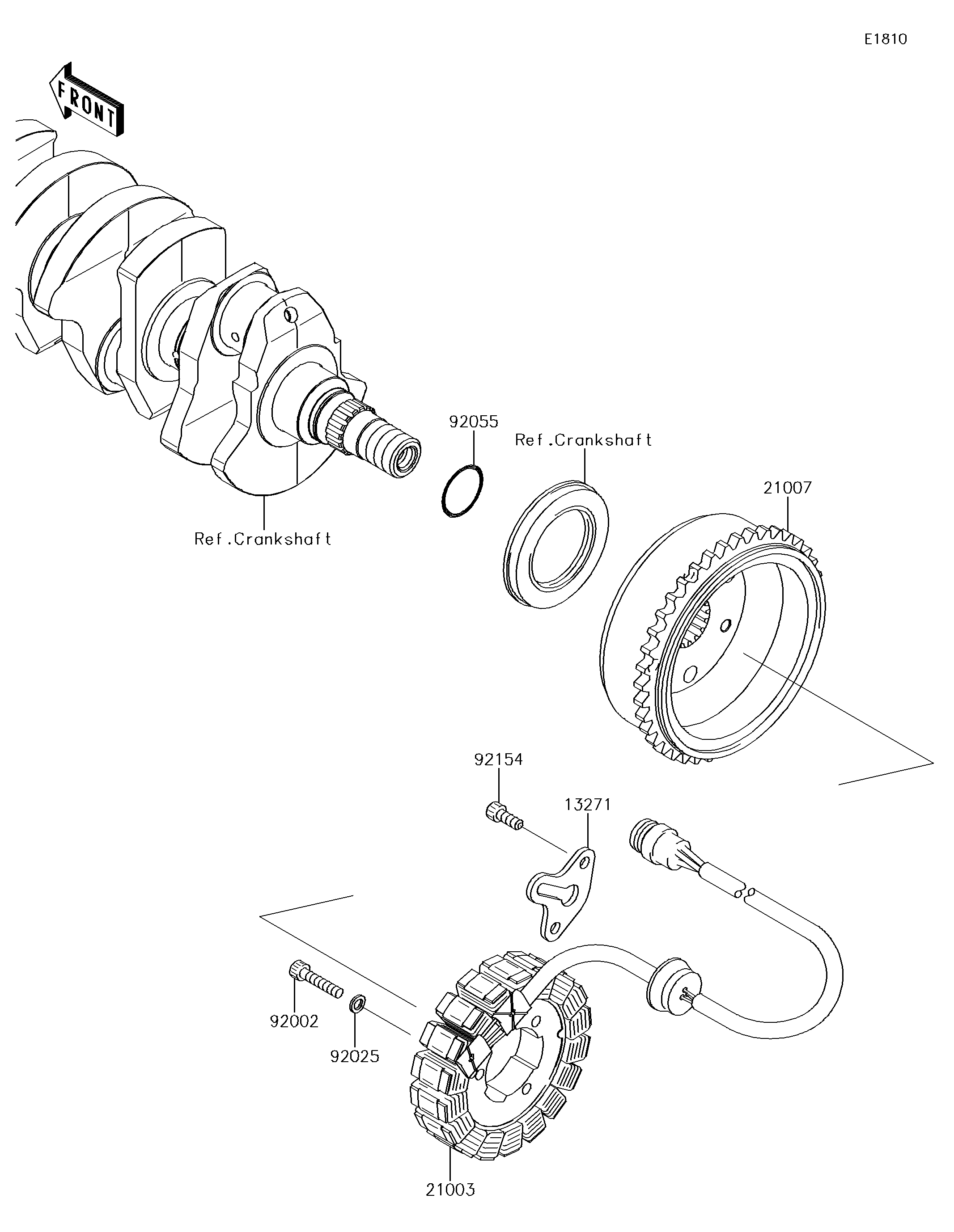 E1810

FRONT

92055

Ref.Crankshaft

21007

Ref.Crankshaft

92154

13271

92002

92025

21003