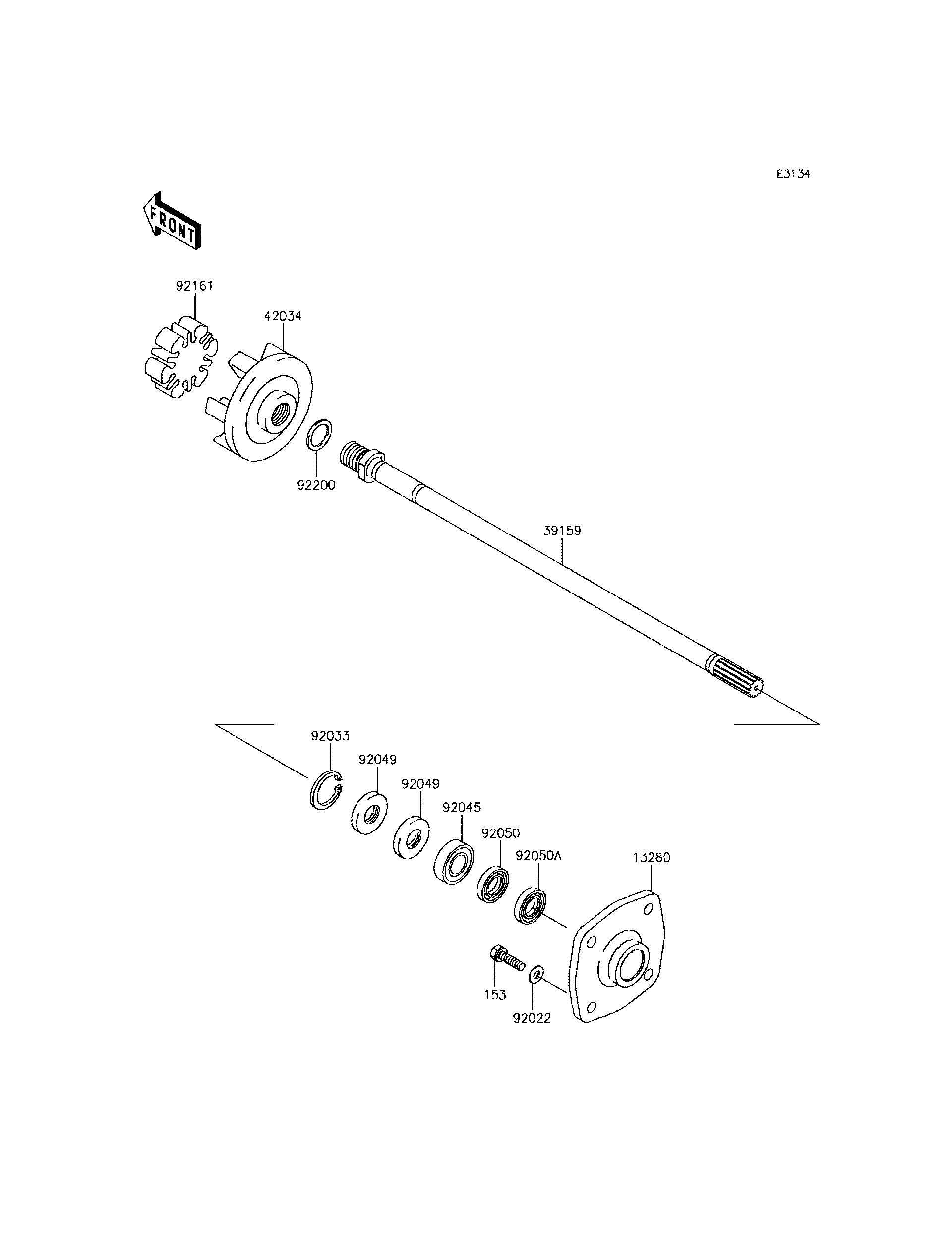 E3134

FRONT

92161

42034

92200

39159

92033

92049

92049

92045

92050

92050A

13280

153

92022