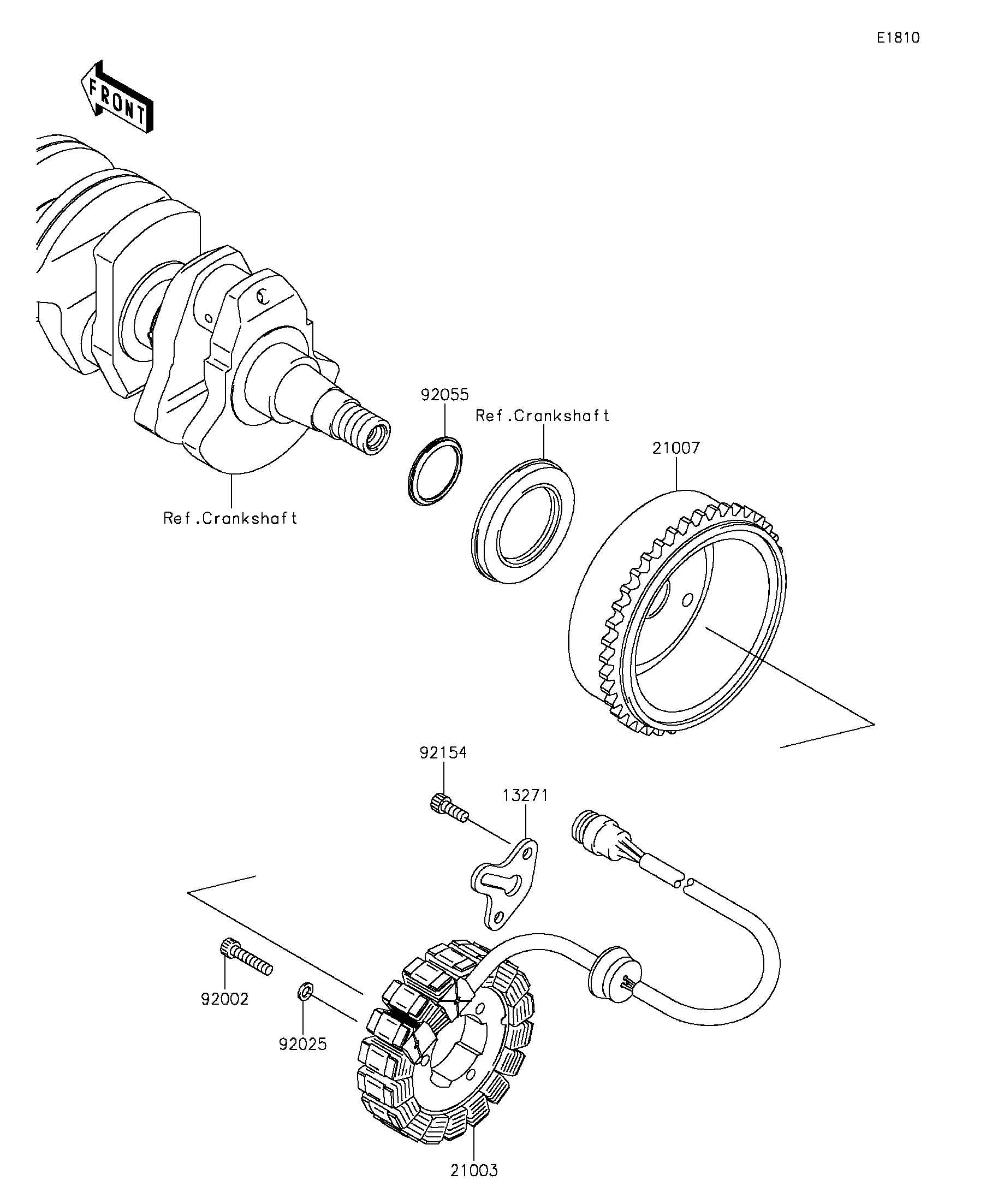 E1810

FRONT

92055

Ref.Crankshaft

21007

Ref.Crankshaft

92154

13271

92002

92025

21003