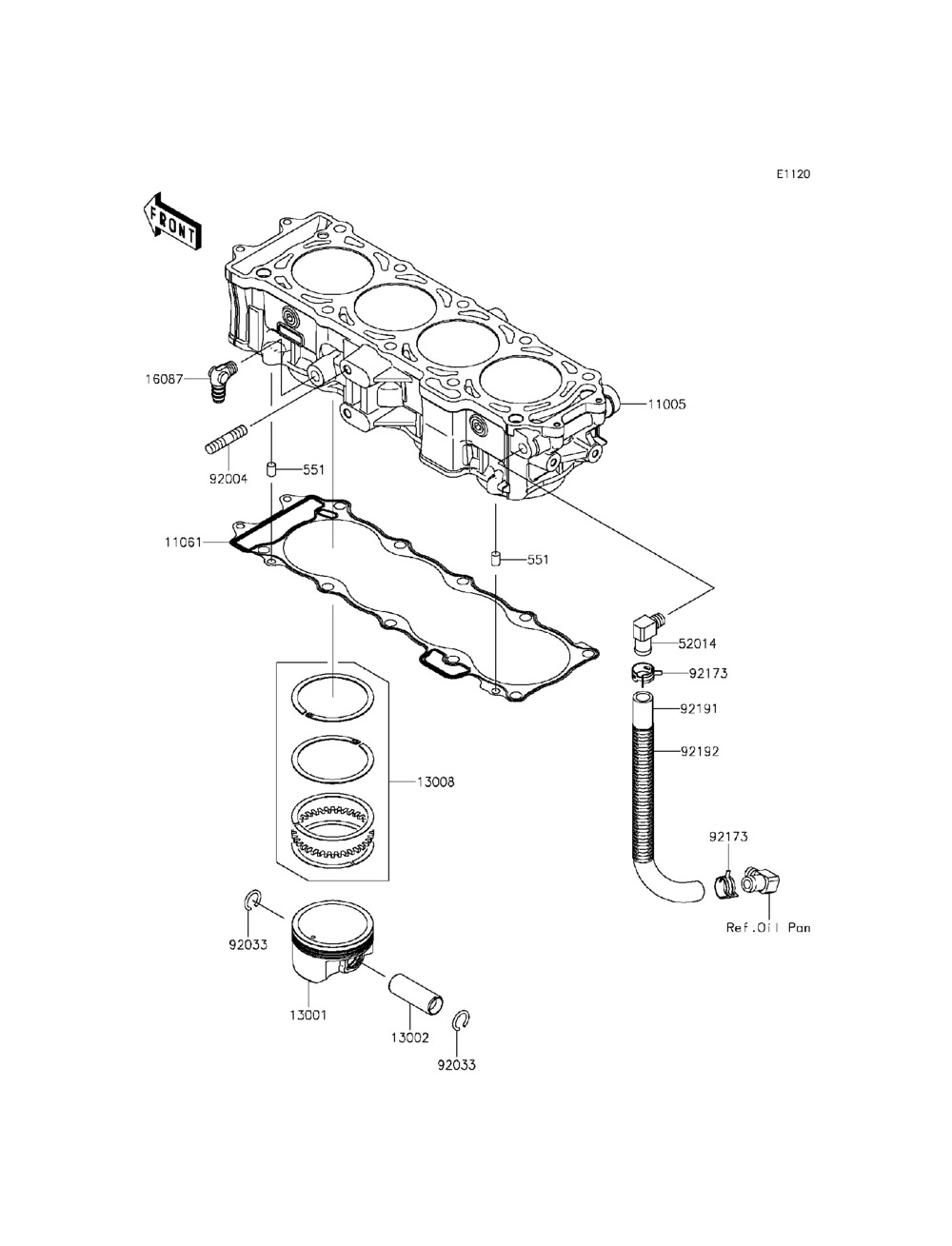 E1120

FRONT

16087

11005

92004

551

11061

551

52014

92173

92191

92192

13008

92173

Ref.Oil Pan

92033

13001

13002

92033