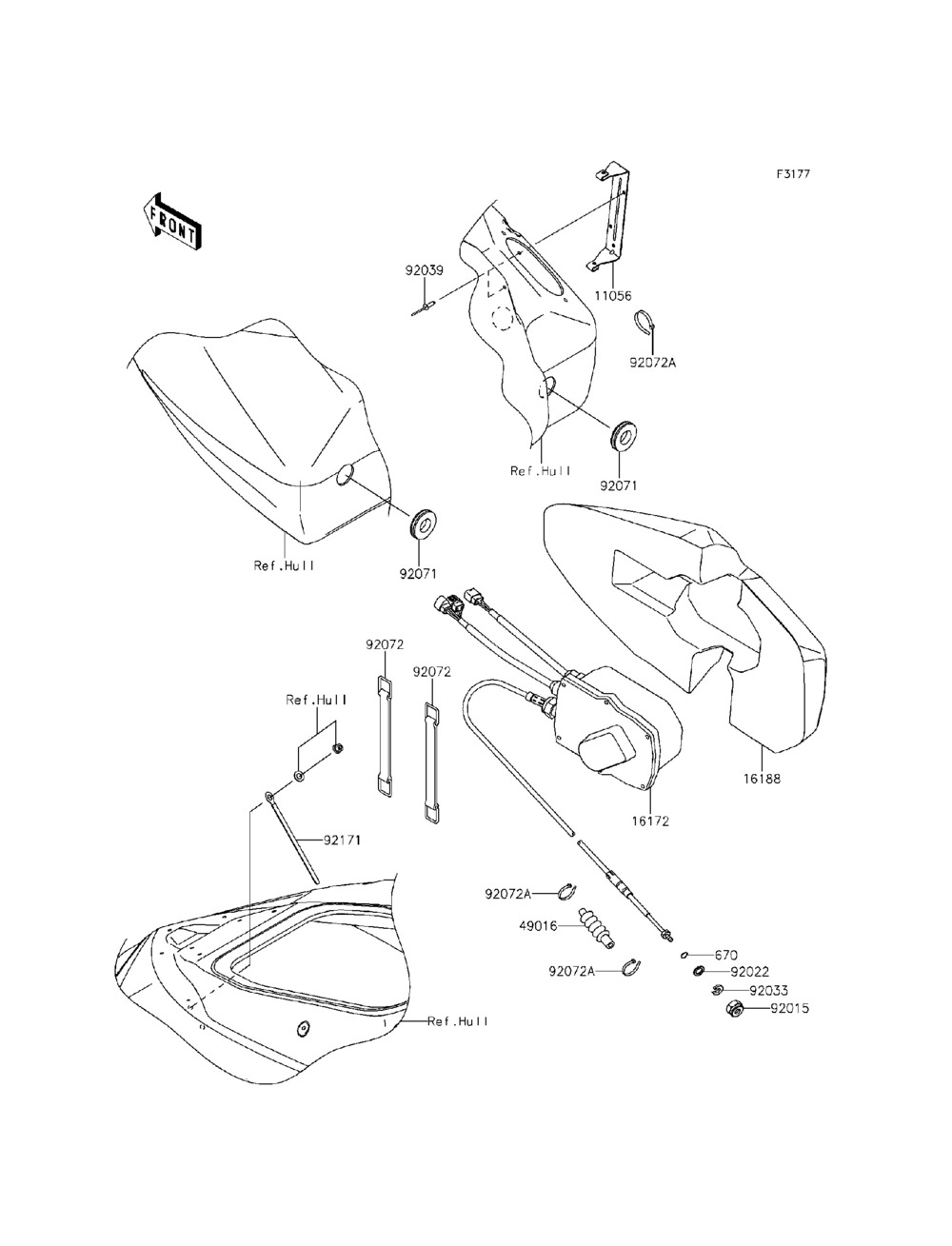 F3177

FRONT

92039

11056

92072A

Ref.Hull

92071

Ref.Hull

92071

92072

92072

Ref.Hull

92171

16172

16188

92072A

49016

92072A

670

92022

92033

92015

Ref.Hull