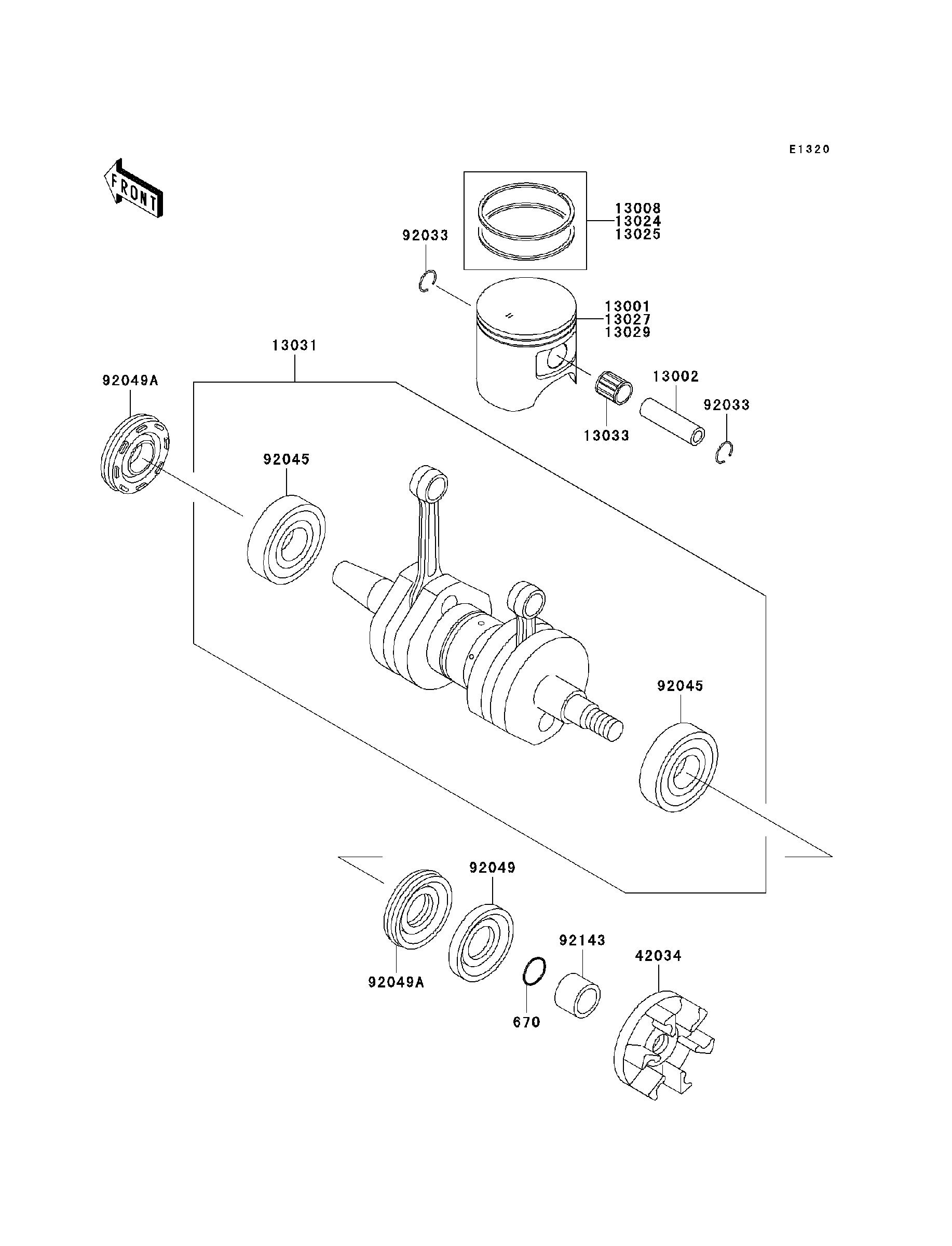 E1320

FRONT

13008
13024
13025

92033

13001
13027
13029

13031

92049A

13002

92033

13033

92045

92045

92049

92143

42034

92049A

670