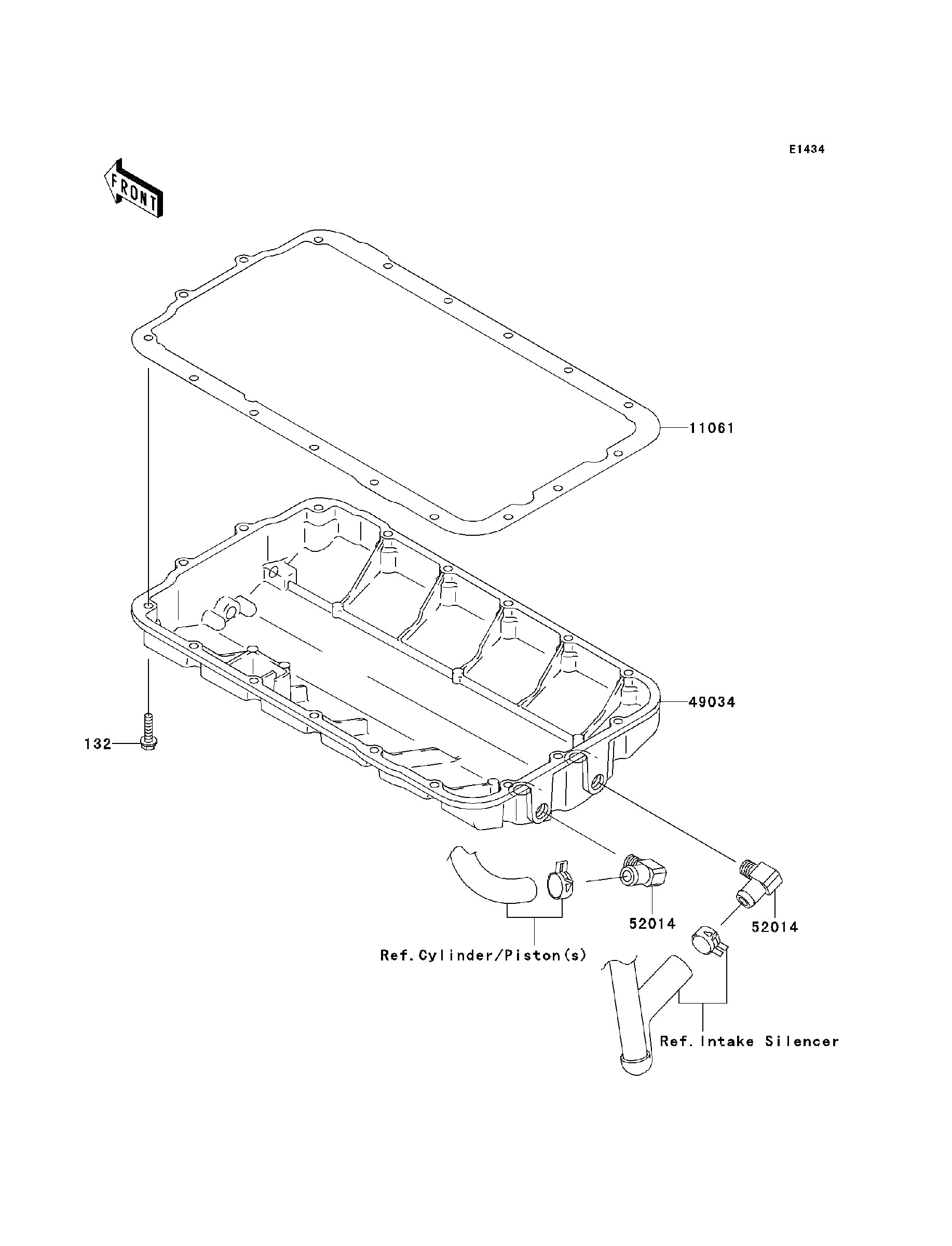 E1434

FRONT

11061

49034

132

52014

52014

Ref. Cylinder/Piston(s)

Ref. Intake Silencer