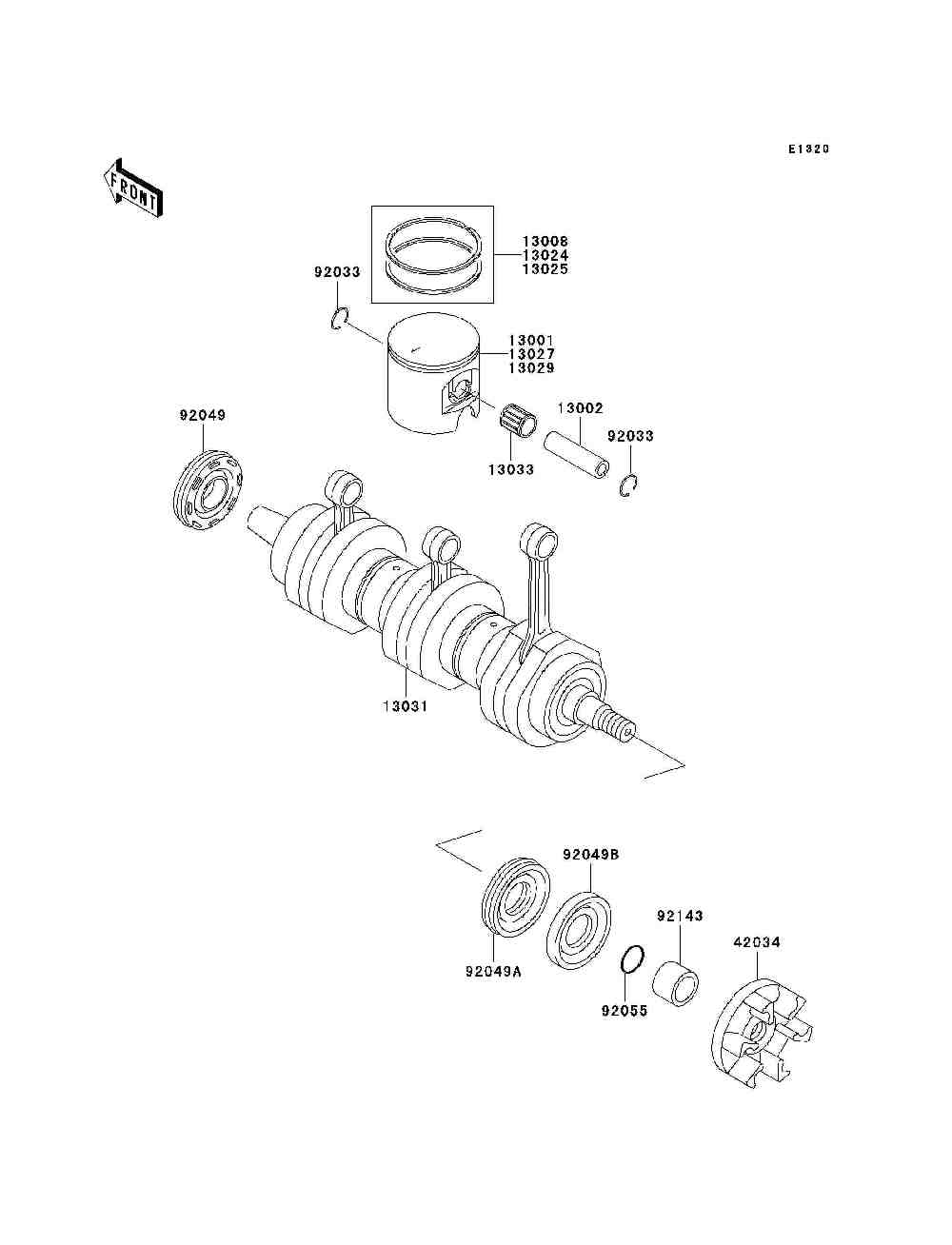 E1320

FRONT

13008
13024
13025

92033

13001
13027
13029

92049

13002

92033

13033

13031

92049B

92143

42034

92049A

92055