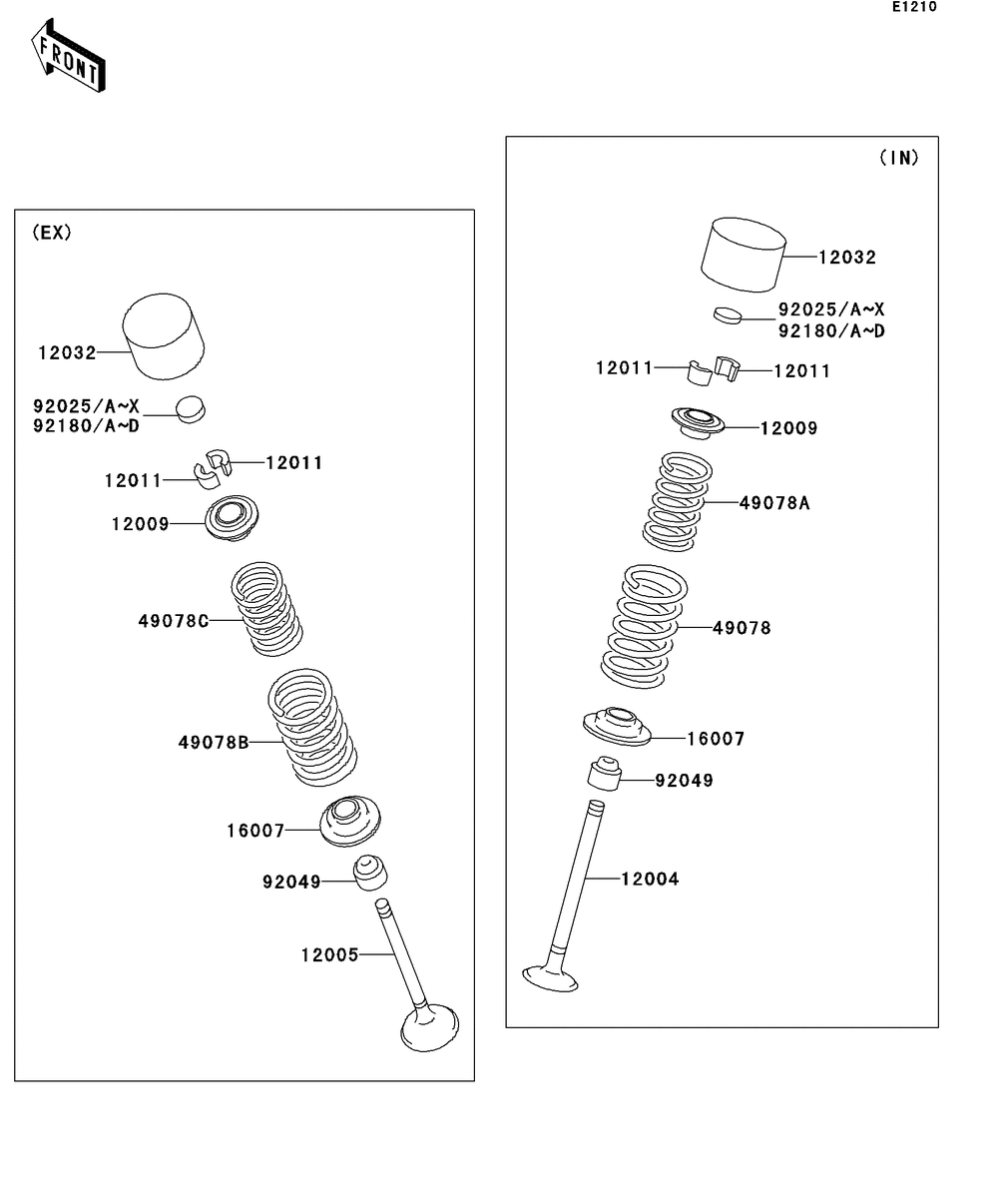 E1210

FRONT

(EX)

12032

92025/A~X
92180/A~D

12011
12011

12009

49078C

49078B

16007

92049

12005

(IN)

12032

92025/A~X
92180/A~D

12011
12011

12009

49078A

49078

16007

92049

12004