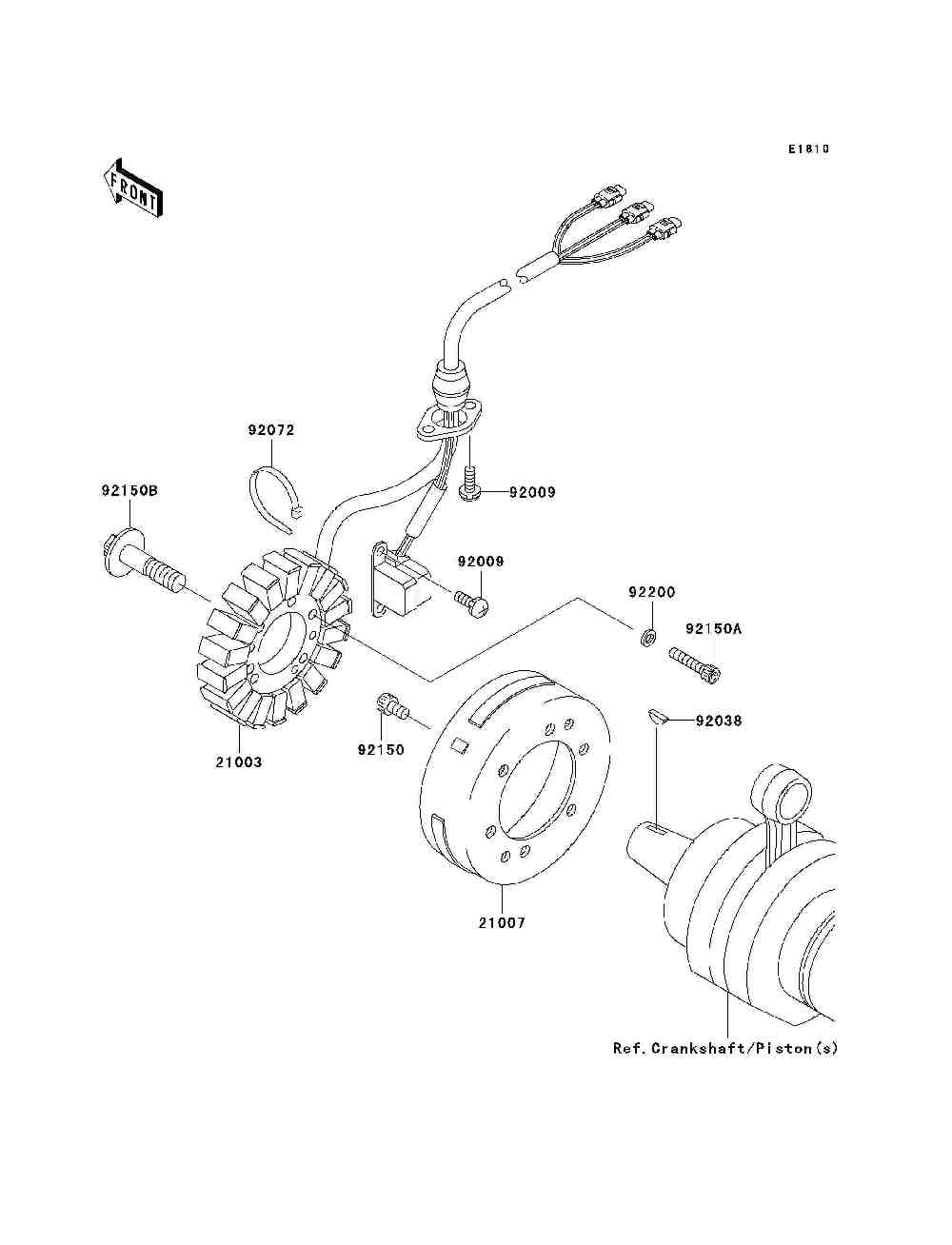 E1810

FRONT

92072

92150B

92009

92009

92200

92150A

92038

21003

92150

21007

Ref.Crankshaft/Piston(s)