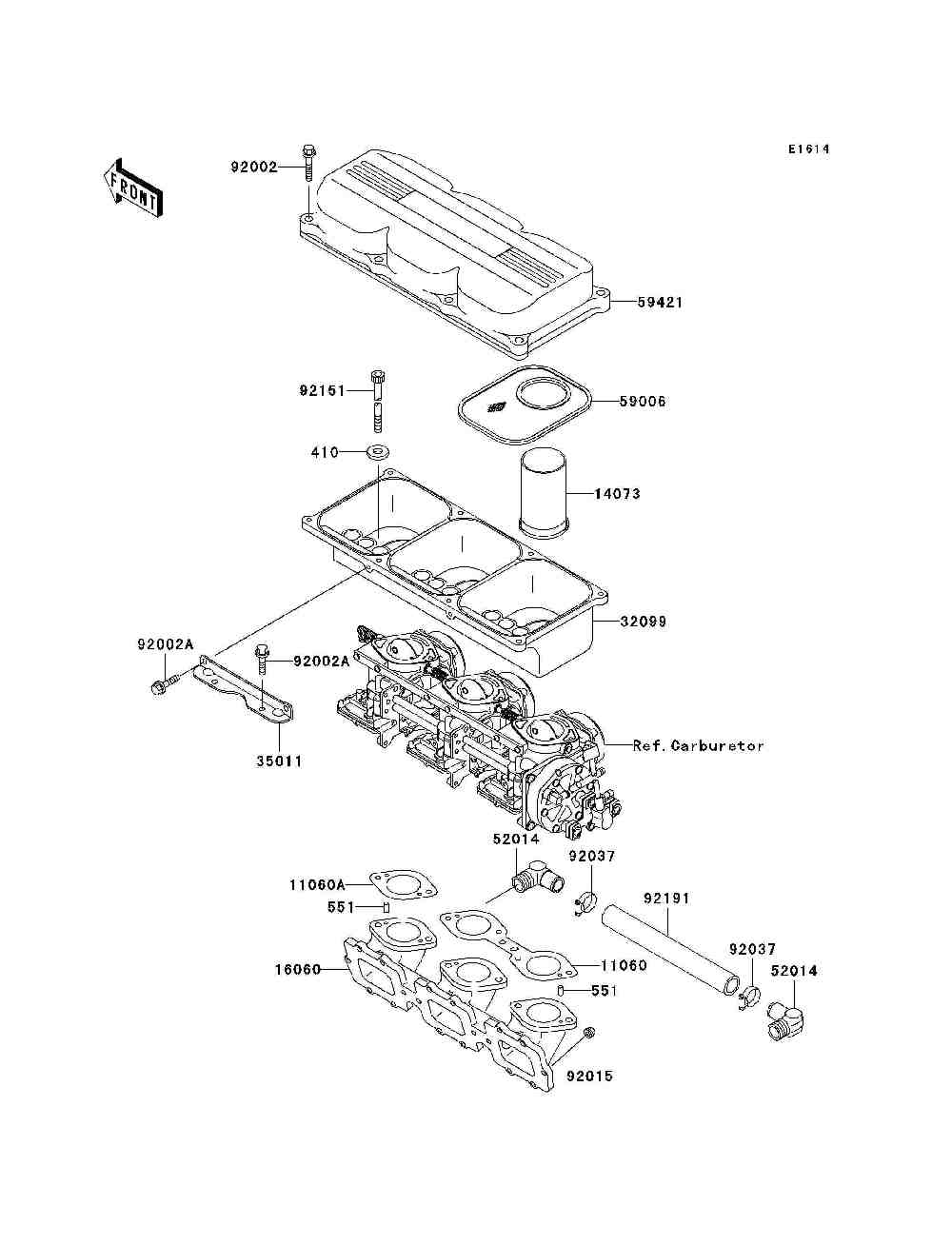 E1614

FRONT

92002

59421

92151

59006

410

14073

32099

92002A

92002A

35011

Ref.Carburetor

52014

92037

11060A

551

92191

92037

52014

16060

11060

551

92015