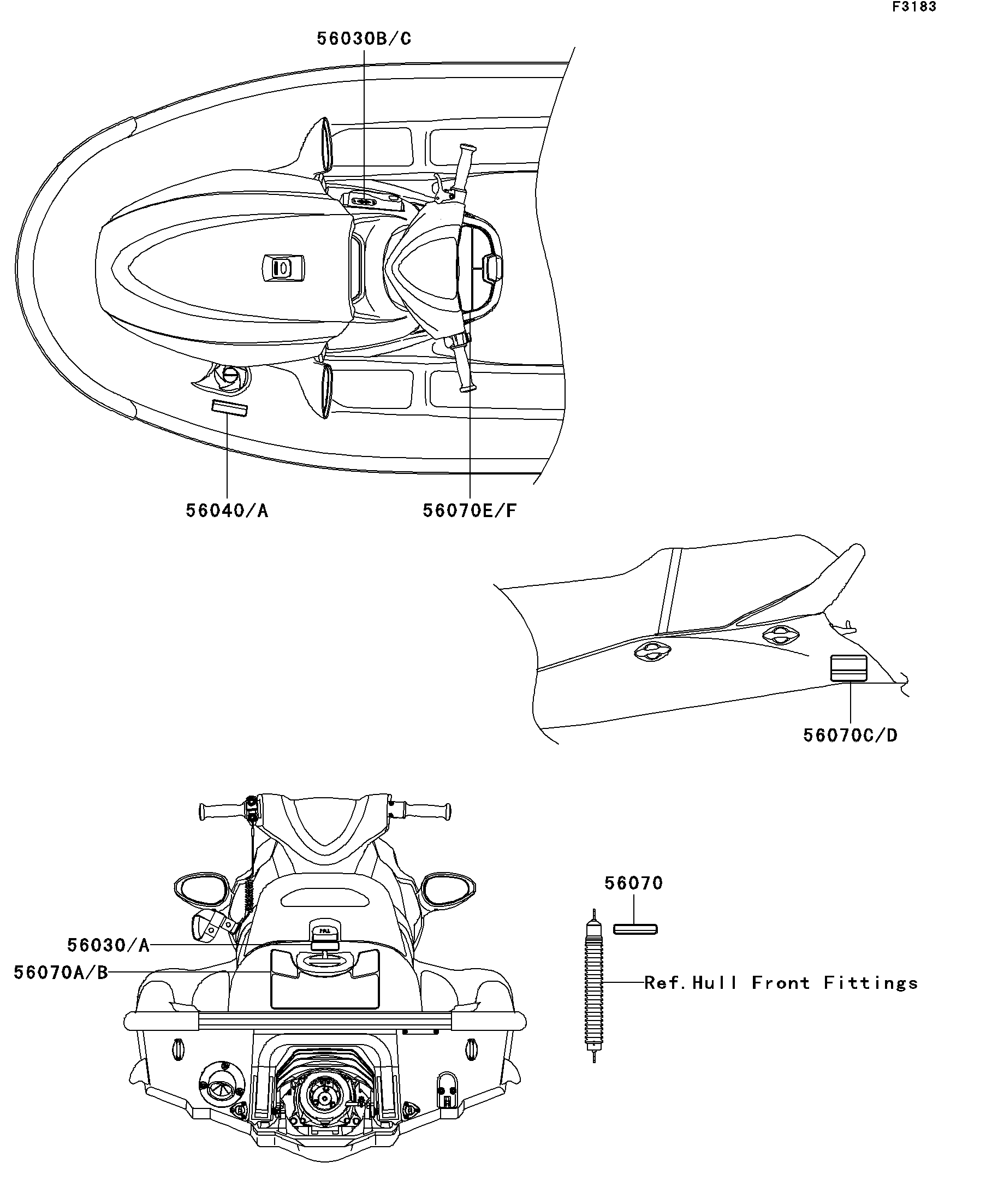 F3183

56030B/C

56040/A

56070E/F

56070C/D

56070

56030/A

56070A/B

Ref.Hull Front Fittings