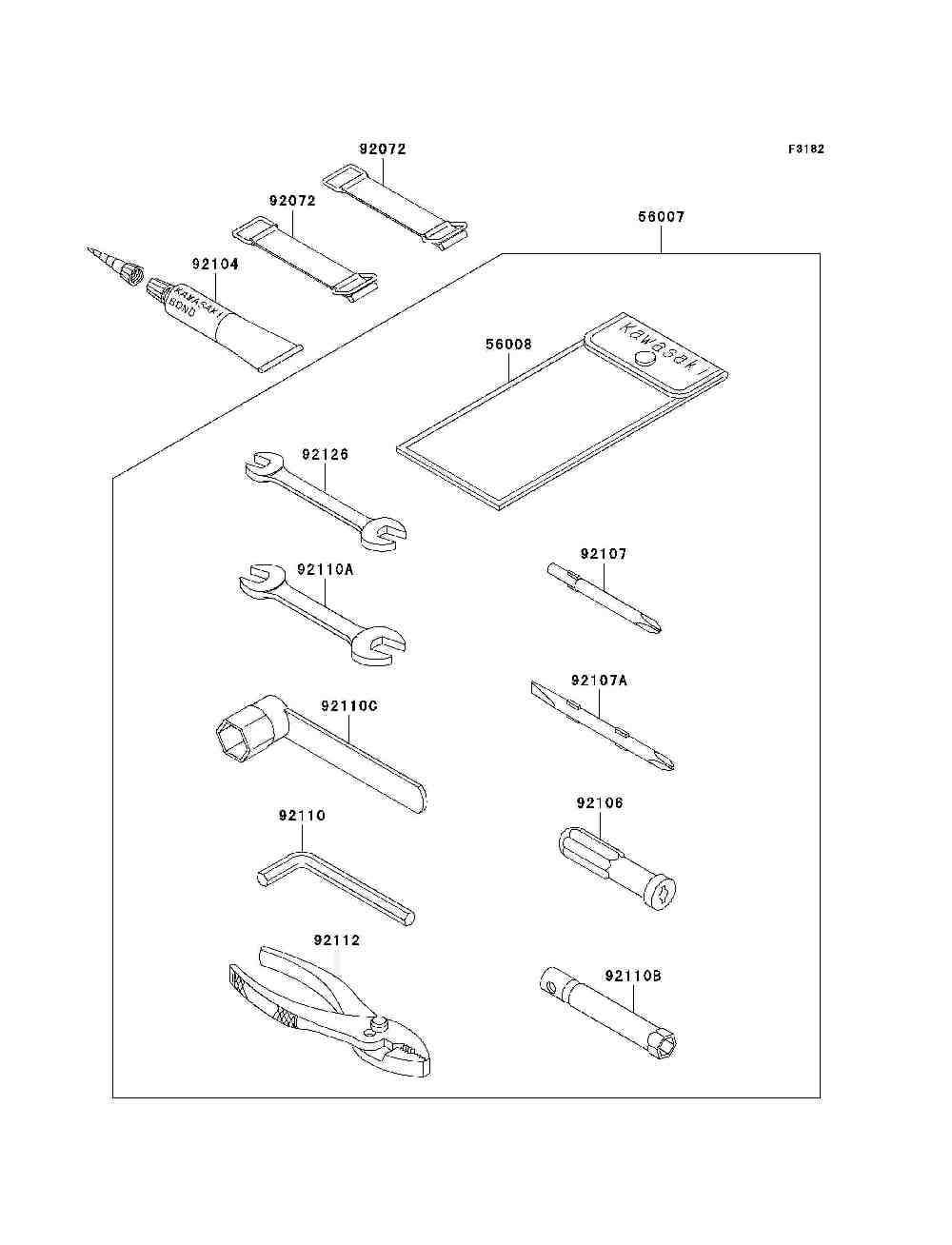 F3182

92072

92072

56007

92104

KAWASAKI BOND

56008

Kawasaki

92126

92107

92110A

92107A

92110C

92106

92110

92112

92110B