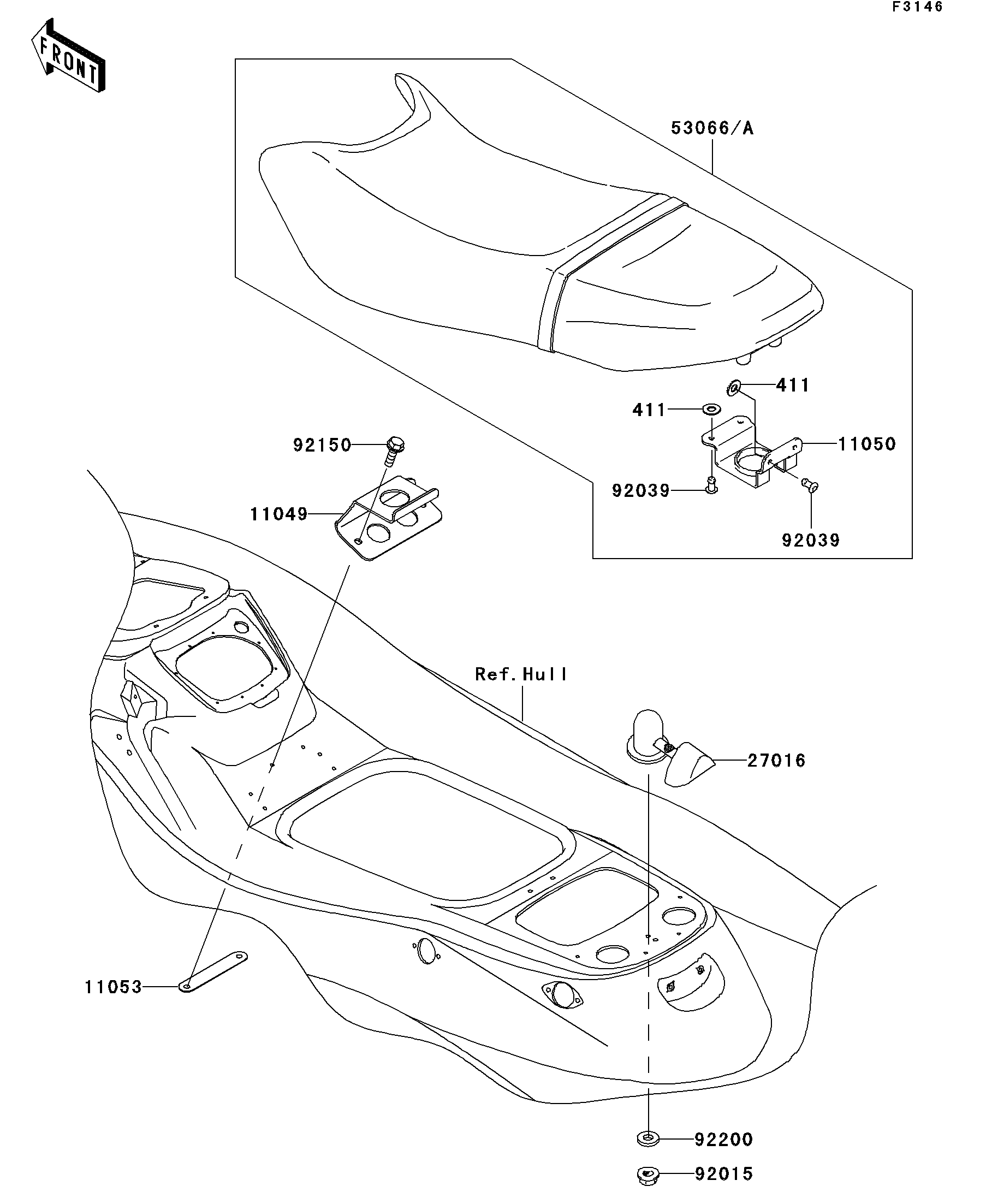 F3146

FRONT

53066/A

411

411

92150

11050

92039

11049

92039

Ref.Hull

27016

11053

92200

92015