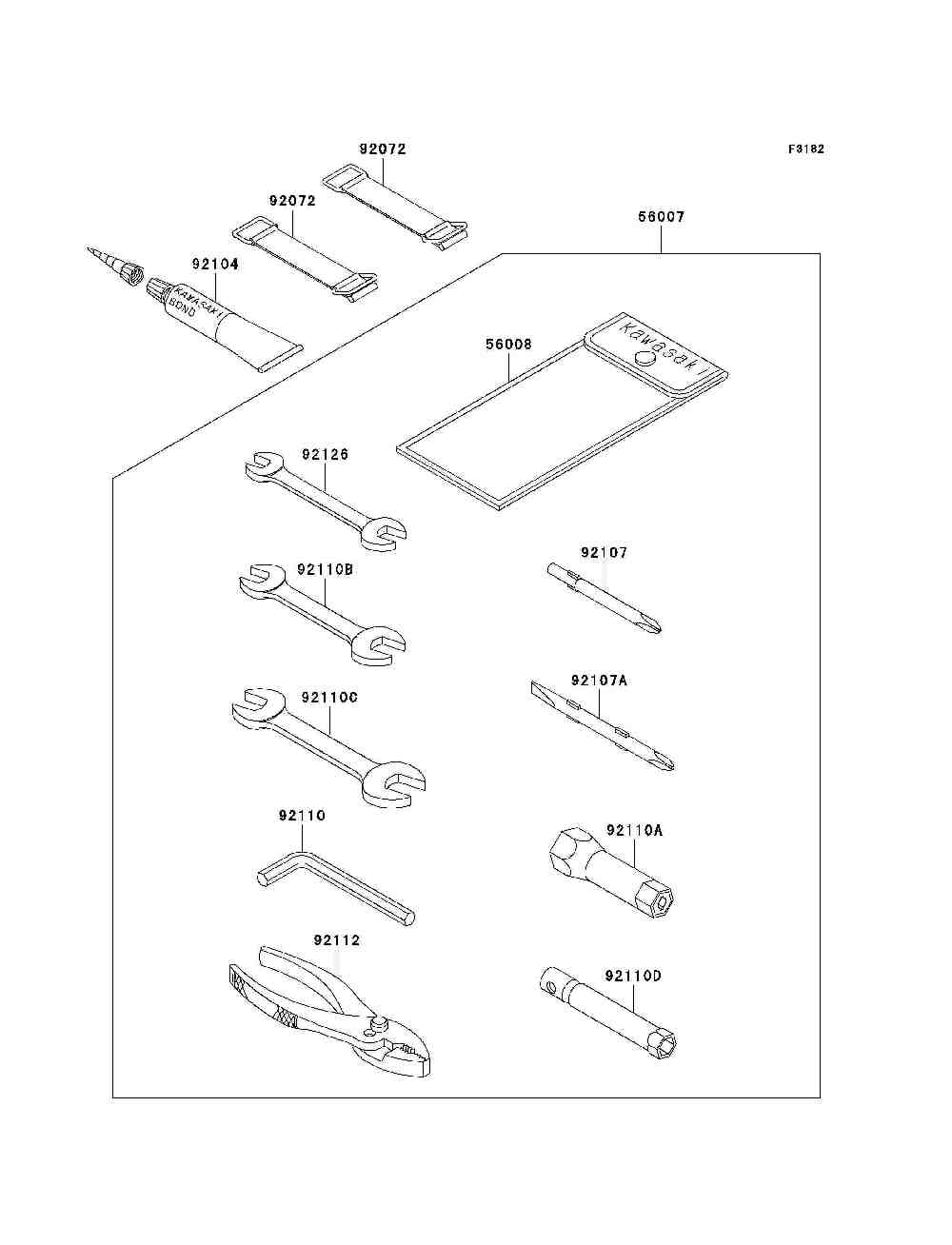 F3182

92072

92072

92104

KAWASAKI BOND

56007

56008

Kawasaki

92126

92110B

92110C

92110

92112

92107

92107A

92110A

92110D