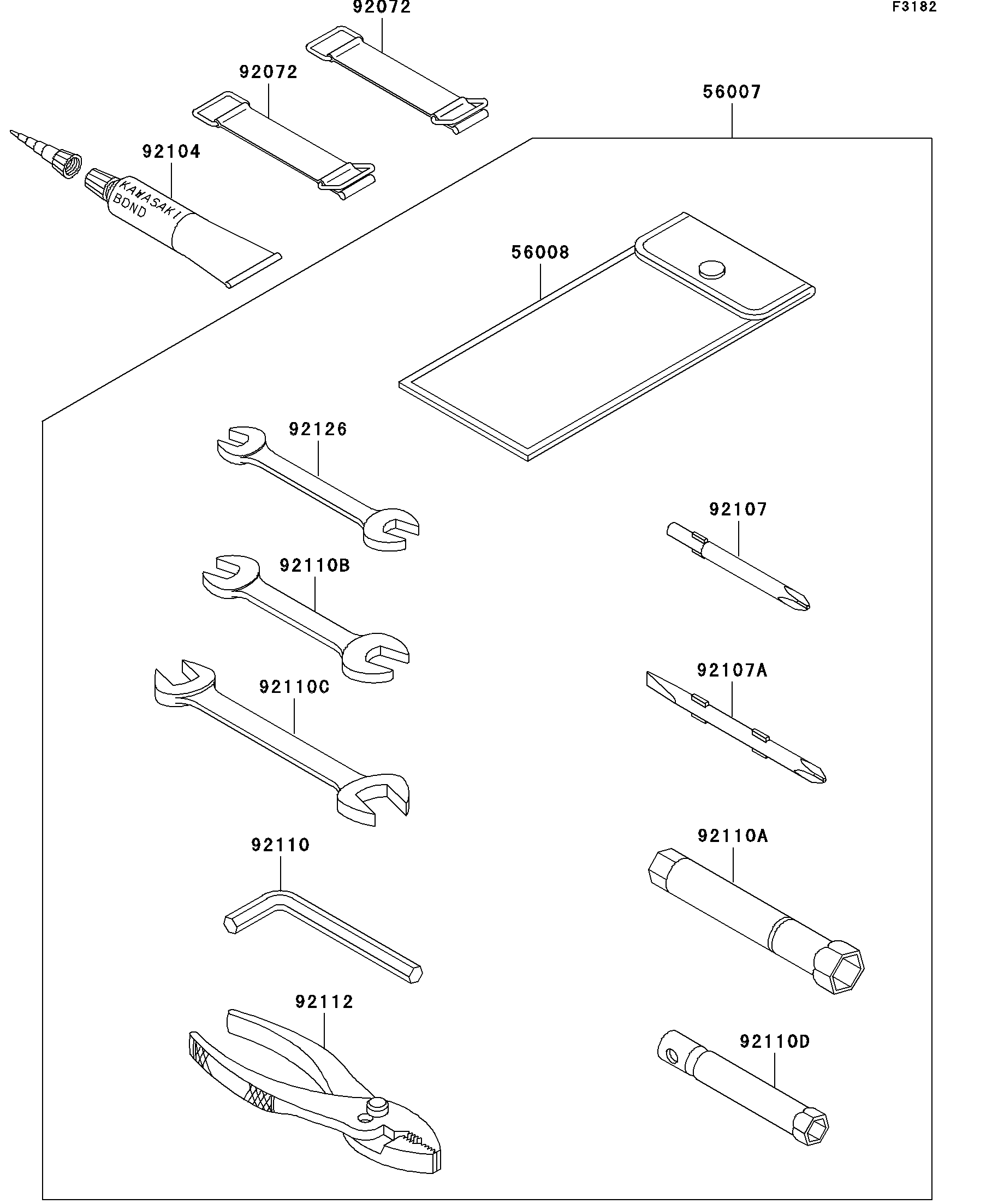 F3182

92072

92072

56007

92104

KAWASAKI
BOND

56008

92126

92107

92110B

92107A

92110C

92110

92110A

92112

92110D