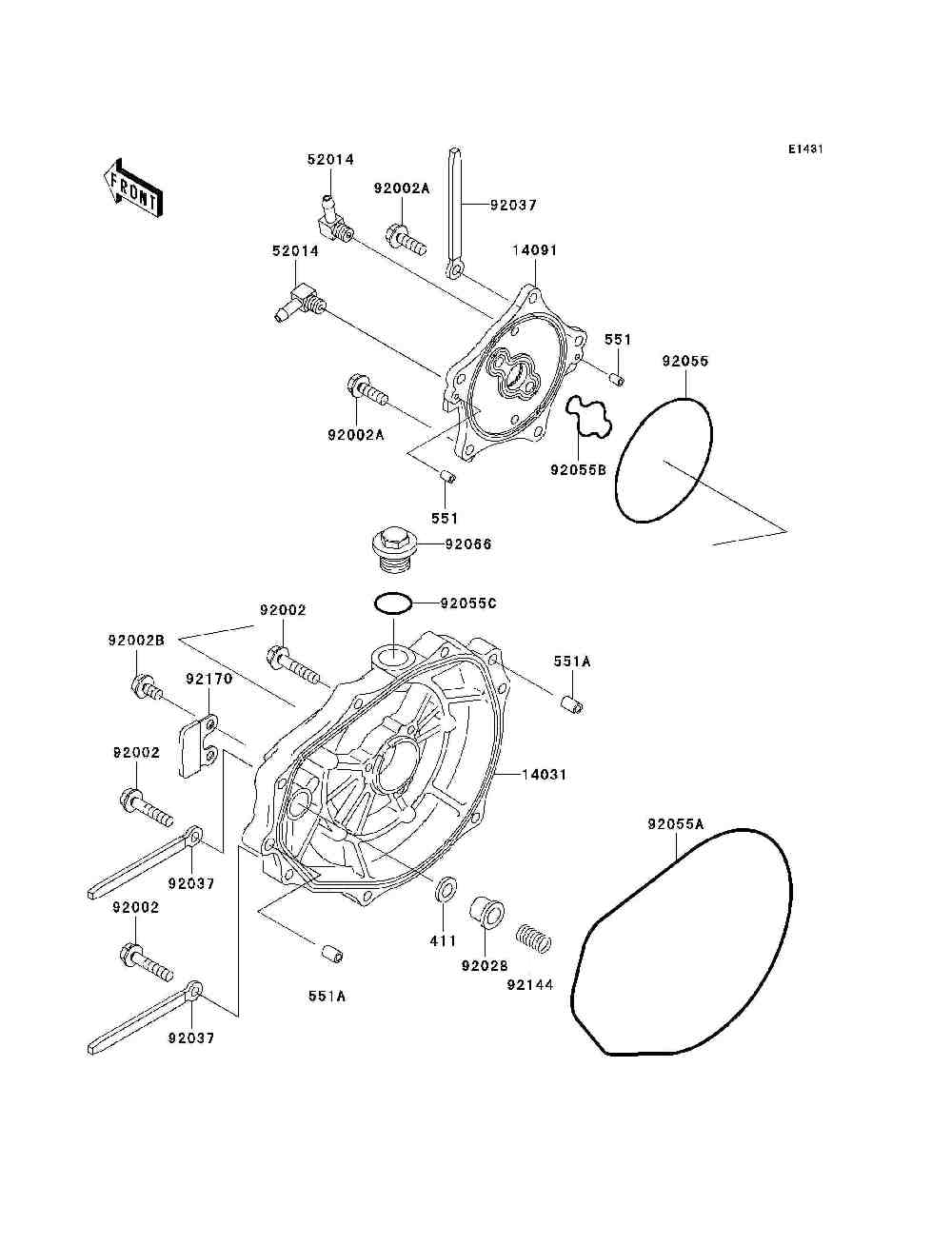 E1431

FRONT

52014
92002A
92037
52014
14091
551
92055
92002A
92055B
551
92066
92055C
92002
92002B
551A
92170
92002
14031
92055A
92037
92002
411
92028
92144
551A
92037