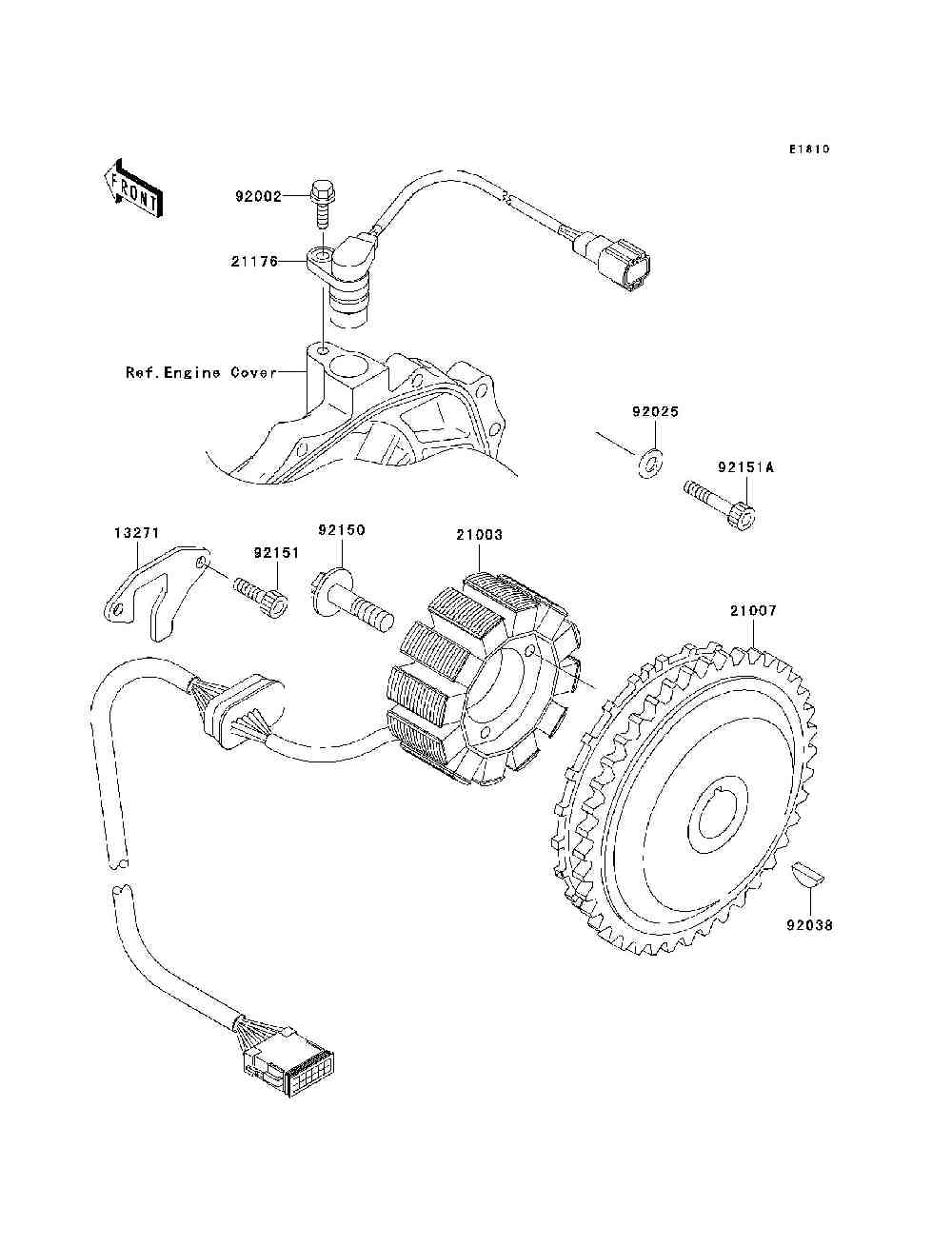 E1810

FRONT

92002

21176

Ref.Engine Cover

92025

92151A

13271

92151

92150

21003

21007

92038