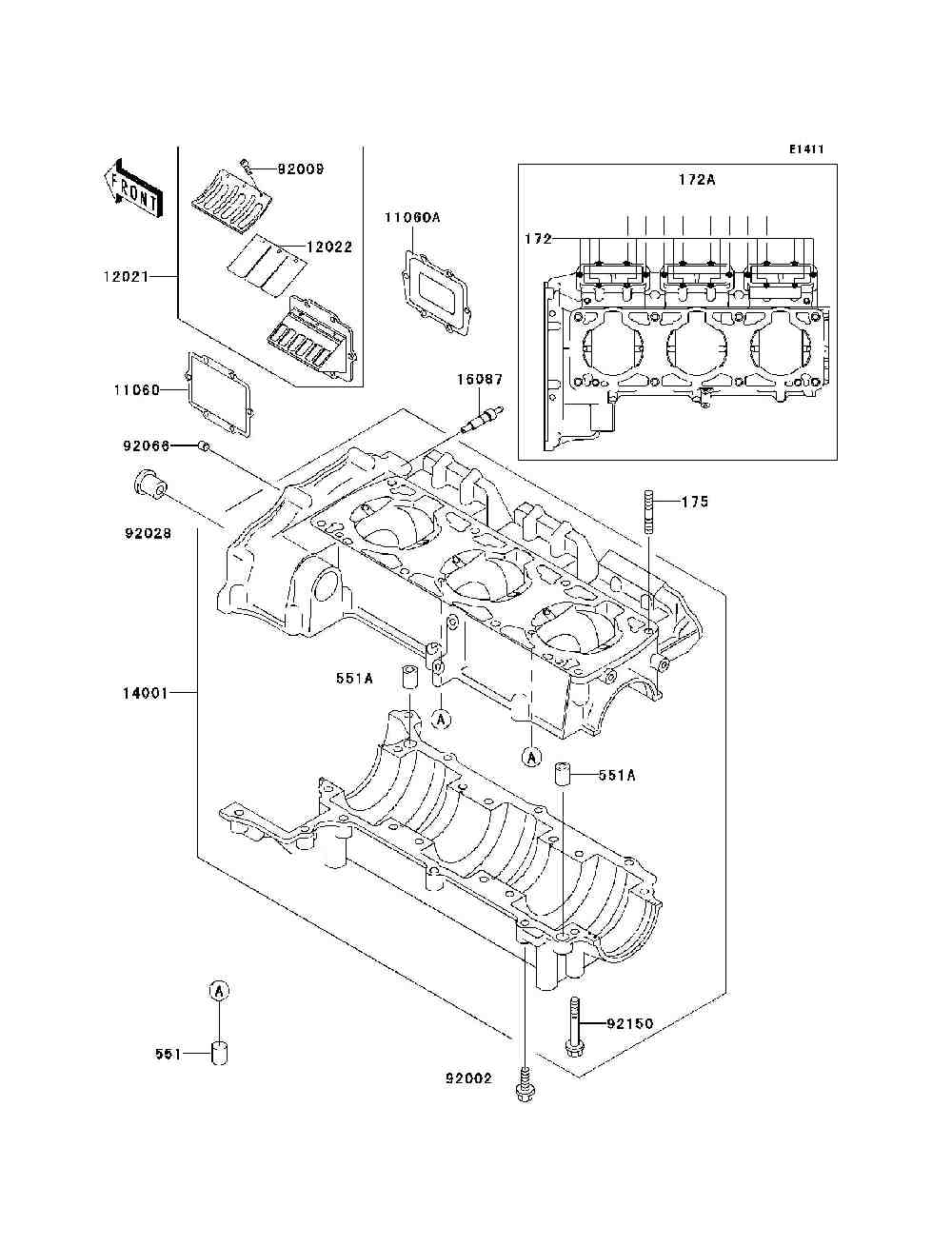 E1411

FRONT

92009

12022

12021

11060A

172A

172

11060

16087

92066

92028

175

14001

551A

A

A

551A

A

551

92150

92002