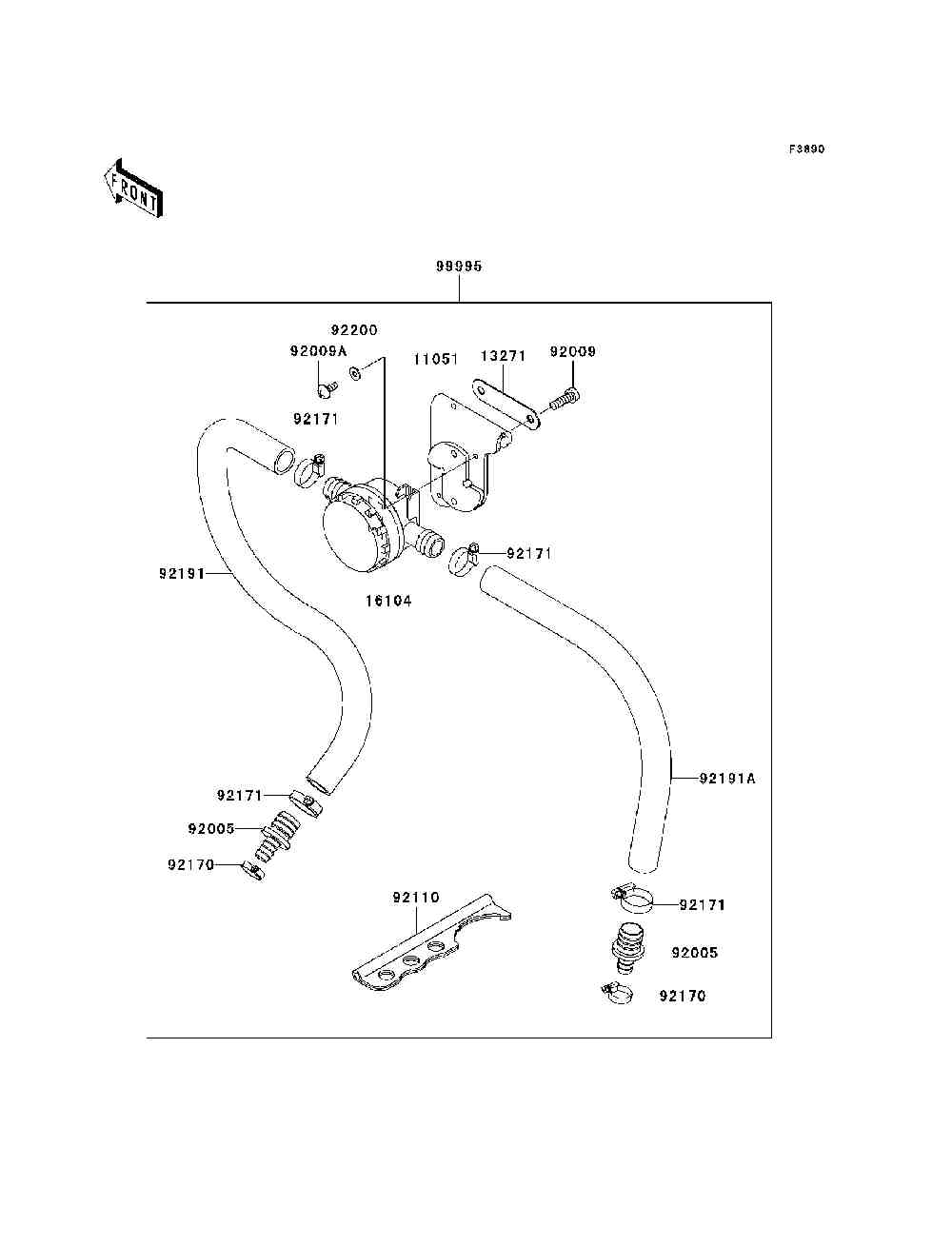 F3890

FRONT

99995

92200

92009A

11051

13271

92009

92171

92171

92191

16104

92191A

92171

92005

92170

92110

92171

92005

92170