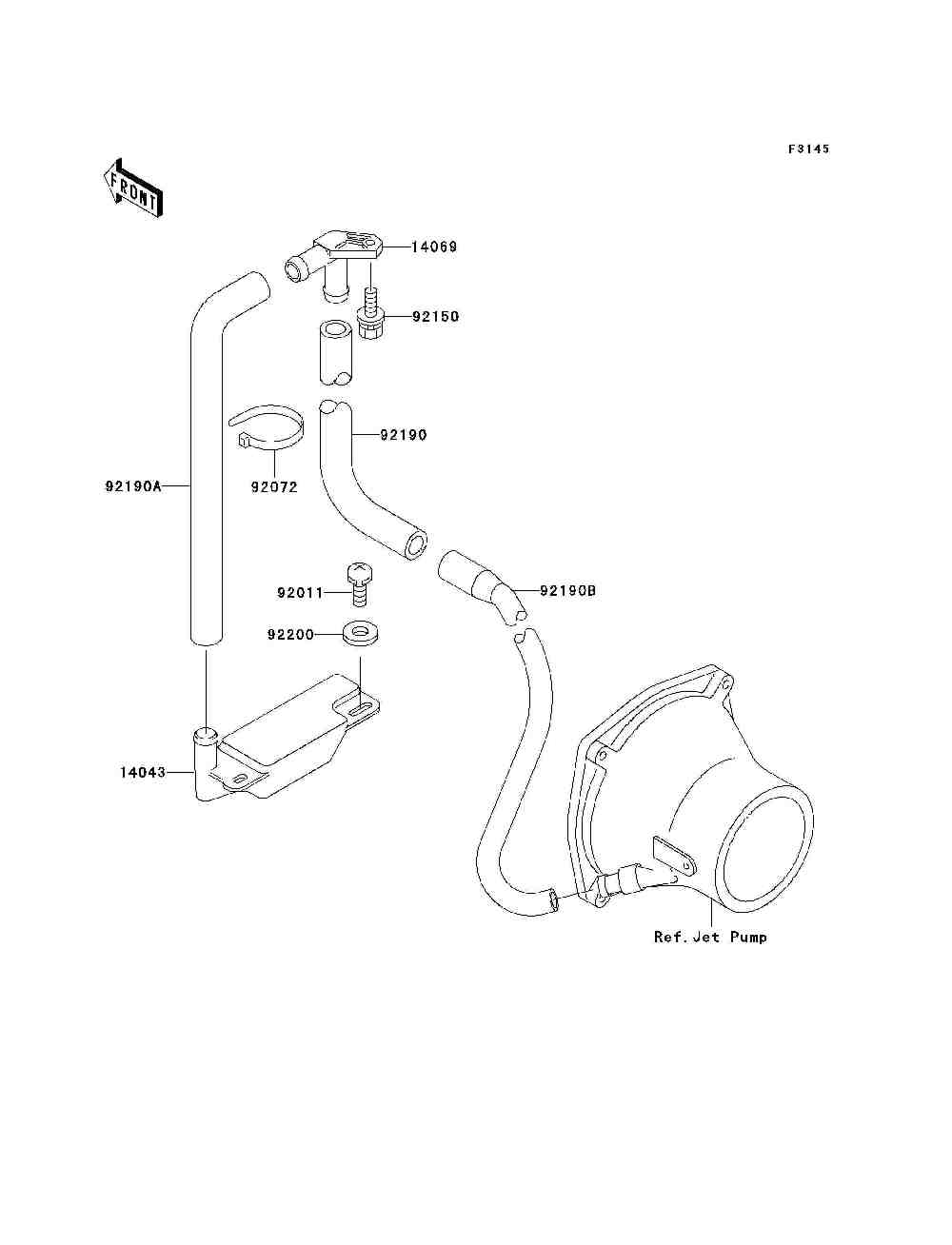 F3145

FRONT

14069

92150

92190

92072

92190A

92011

92190B

92200

14043

Ref.Jet Pump