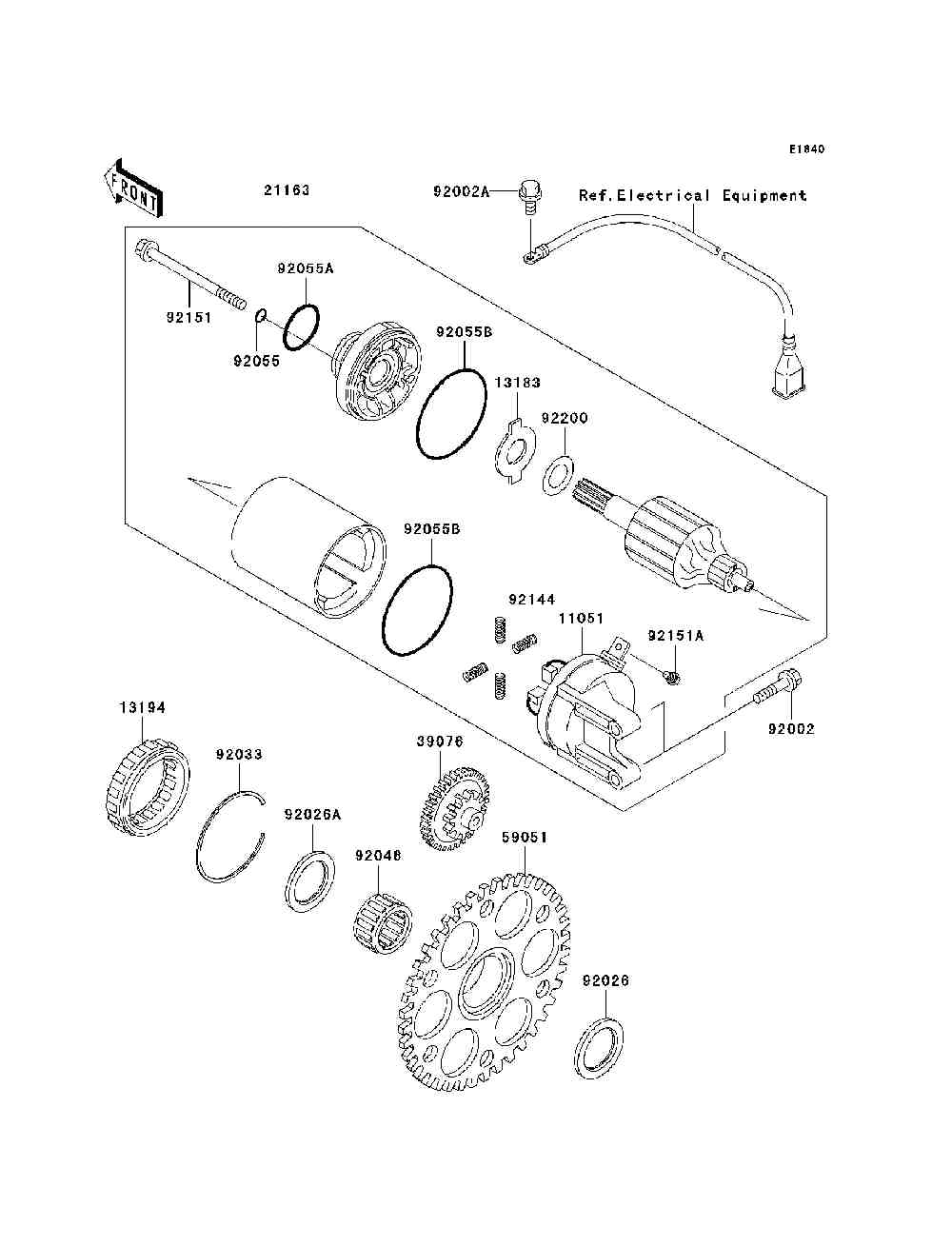 E1840

FRONT

21163

92002A

Ref.Electrical Equipment

92055A

92151

92055

92055B

13183

92200

92055B

92144

11051

92151A

92002

13194

92033

39076

92026A

92046

59051

92026