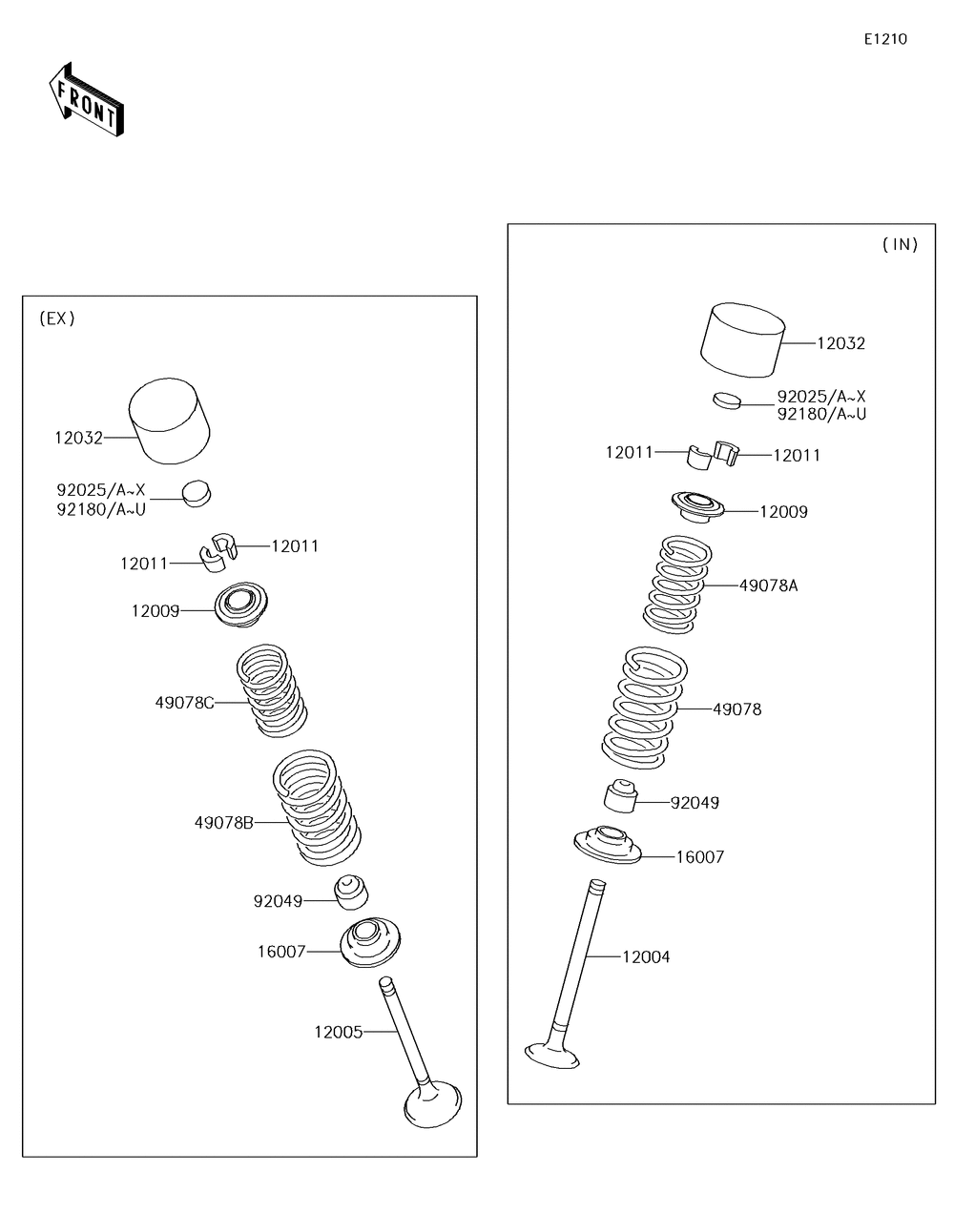 E1210

FRONT

(EX)

12032

92025/A~X
92180/A~U

12011

12011

12009

49078C

49078B

92049

16007

12005

(IN)

12032

92025/A~X
92180/A~U

12011

12011

12009

49078A

49078

92049

16007

12004