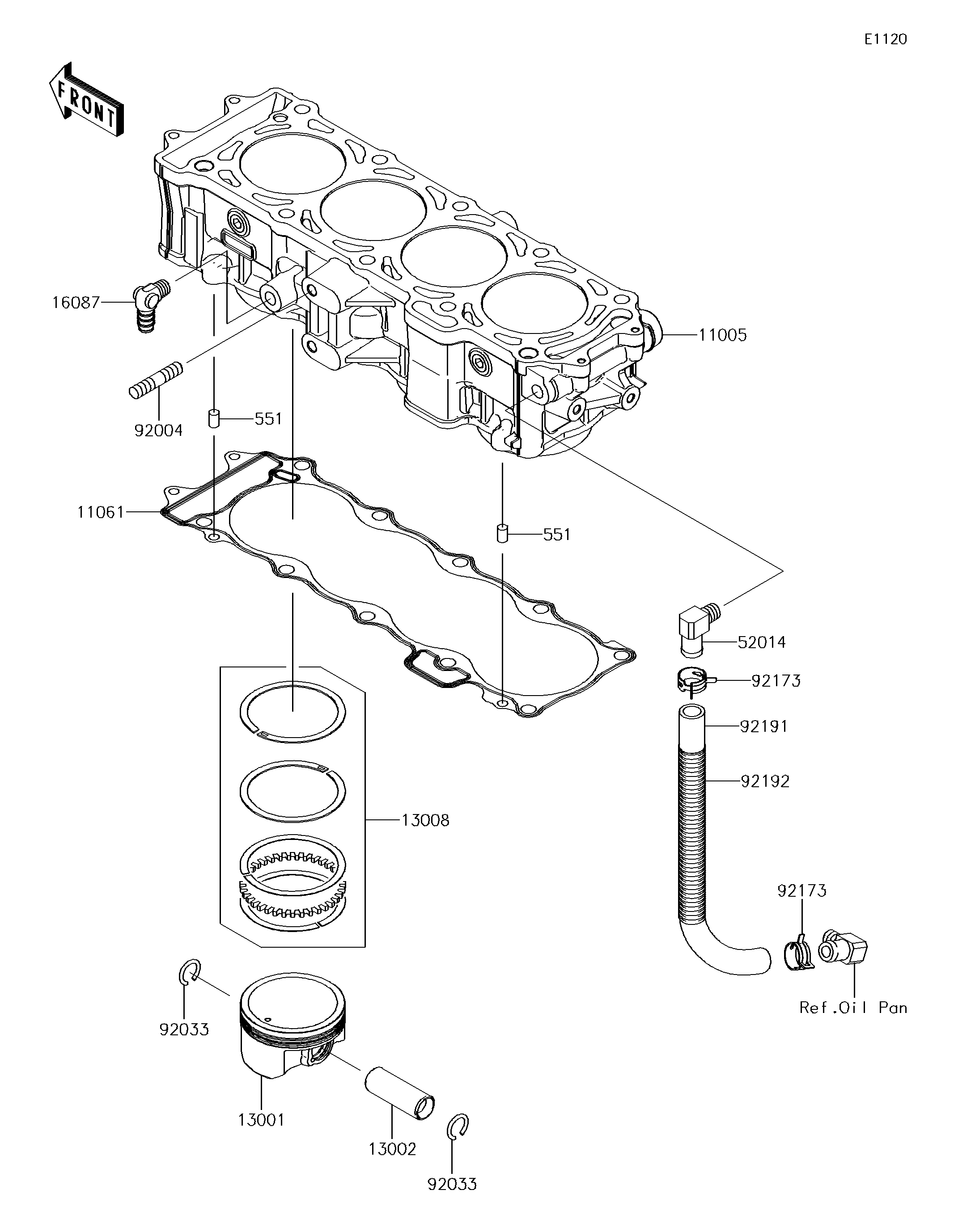 E1120

FRONT

16087

11005

92004

551

11061

551

52014

92173

92191

92192

13008

92173

Ref.Oil Pan

92033

13001

13002

92033