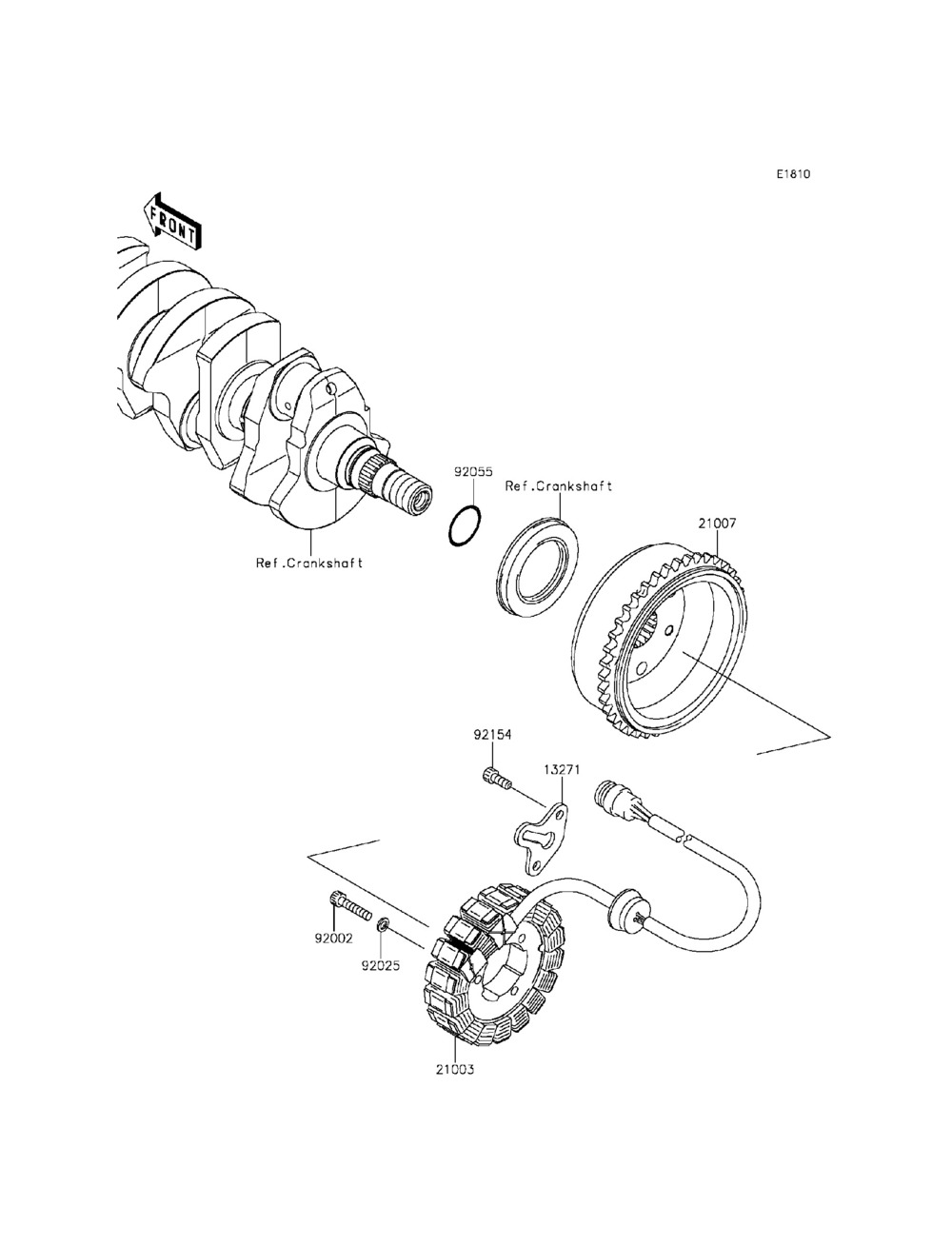 E1810

FRONT

92055

Ref.Crankshaft

21007

Ref.Crankshaft

92154

13271

92002

92025

21003