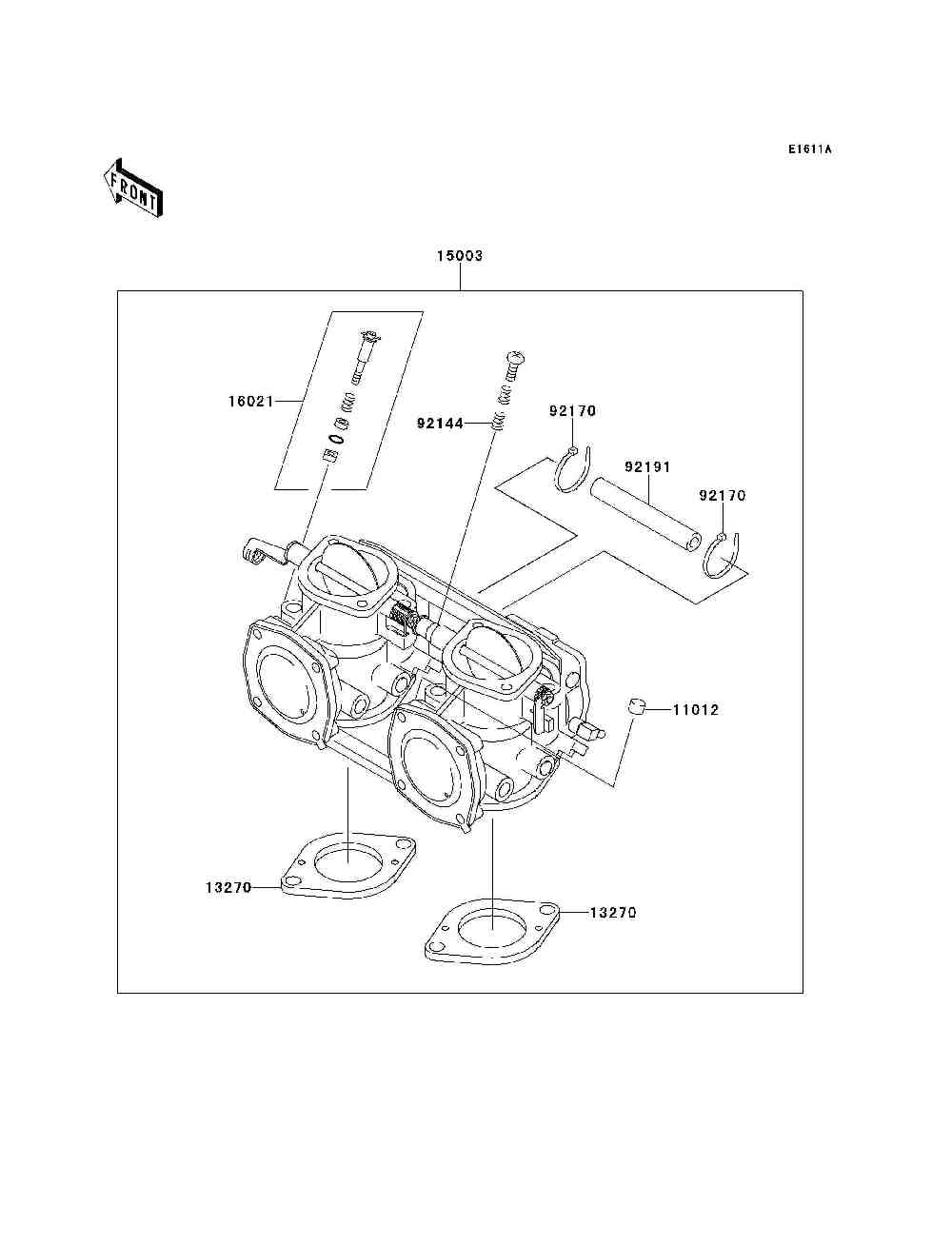 E1611A

FRONT

15003

16021

92144

92170

92191

92170

11012

13270

13270