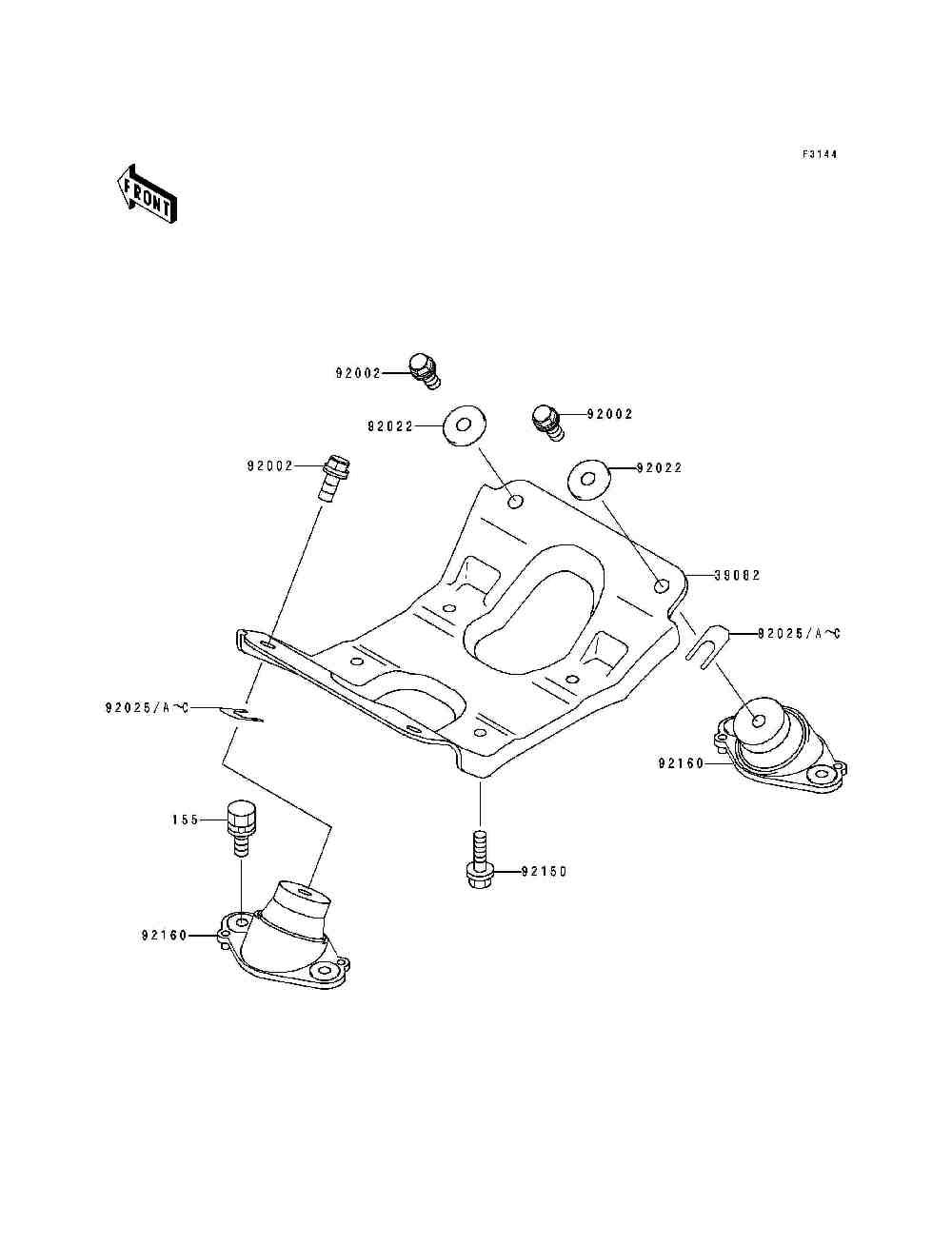 F3144

FRONT

92002

92022

92002

92002

92022

39082

92025/A~C

92025/A~C

92160

155

92150

92160