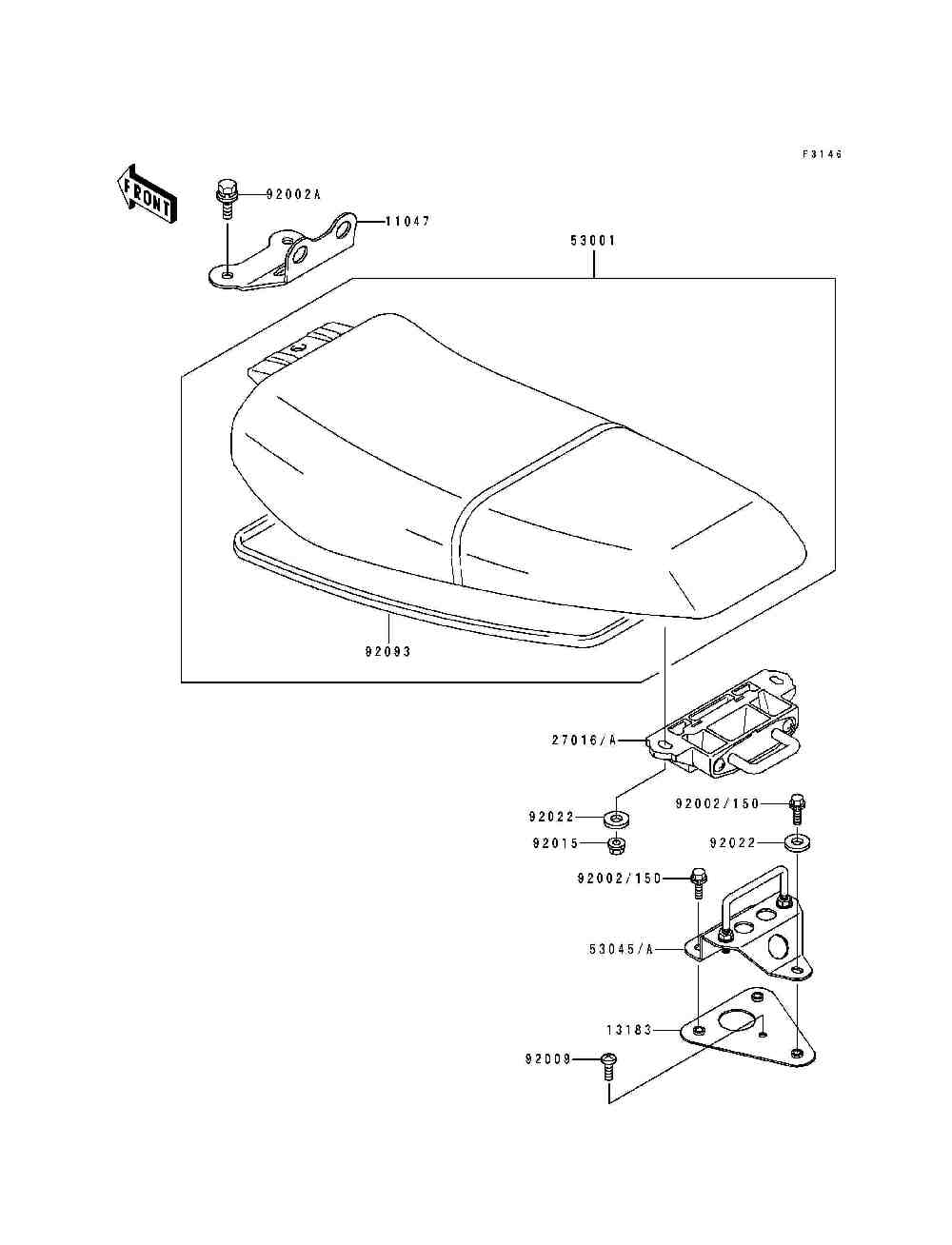 F3146

FRONT

92002A

11047

53001

92093

27016/A

92022

92015

92002/150

92022

92002/150

53045/A

13183

92009