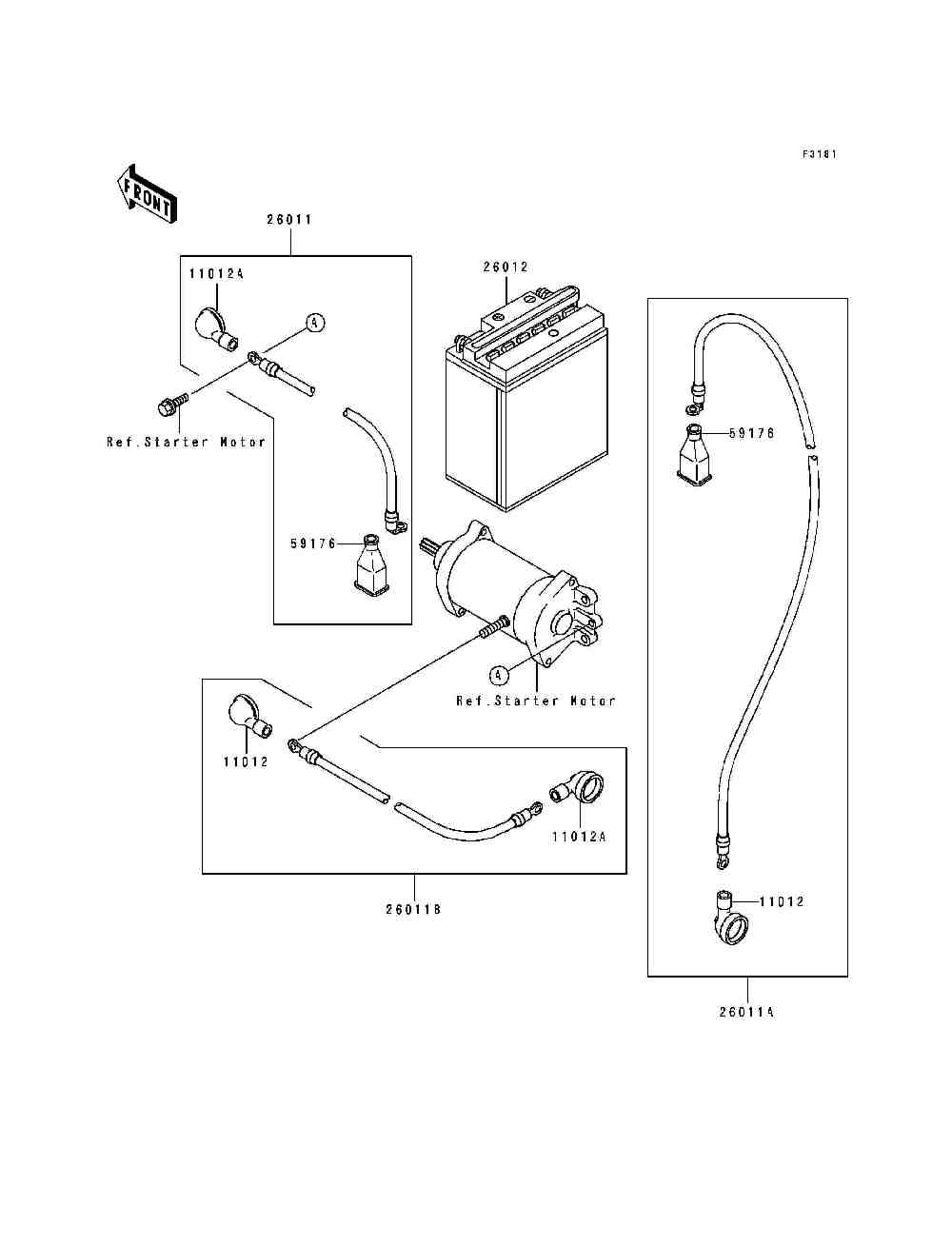 F3181

FRONT

26011

11012A

A

Ref.Starter Motor

59176

26012

59176

A

Ref.Starter Motor

11012

11012A

26011B

11012

26011A