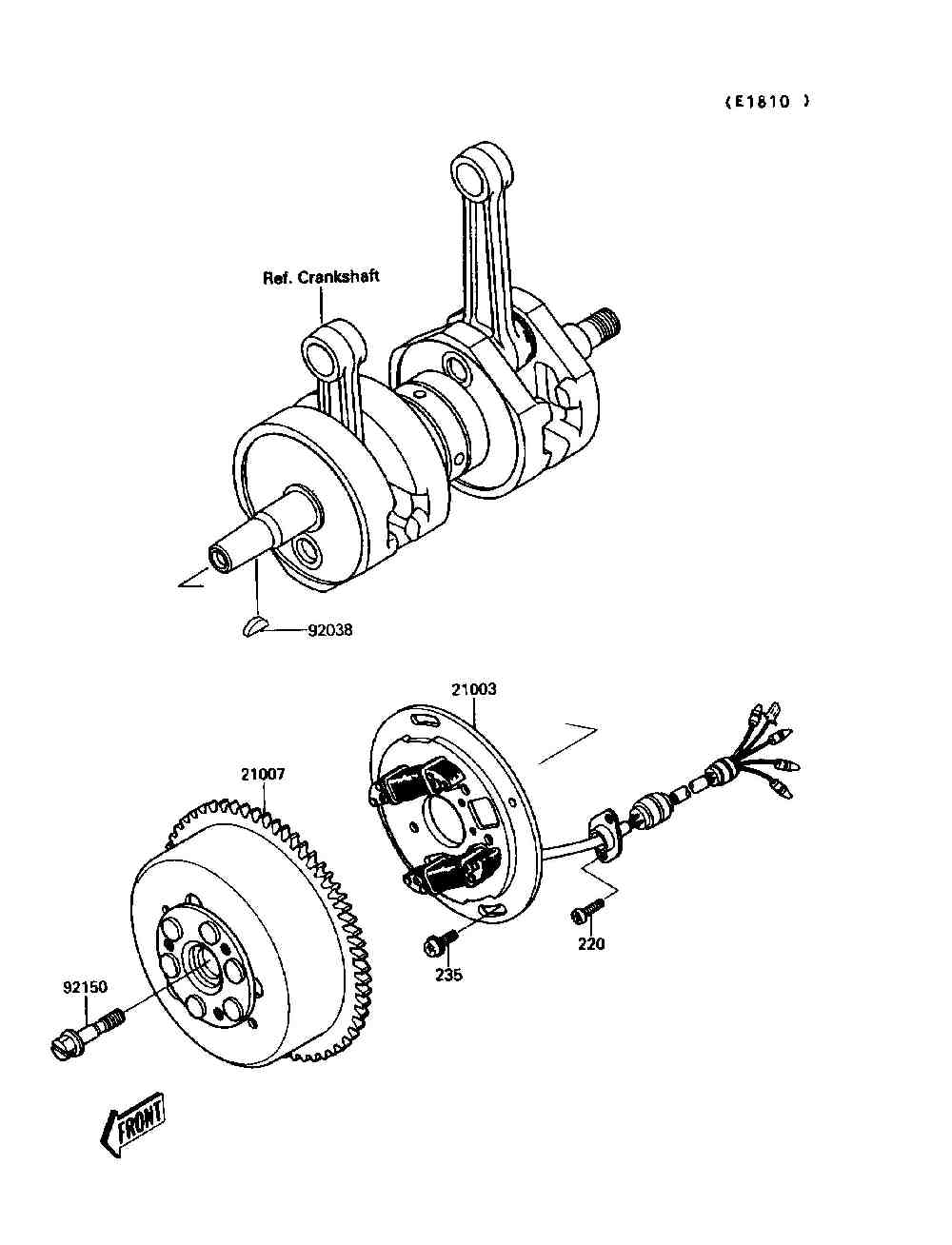 (E1810 )

Ref. Crankshaft

92038

21003

21007

220

235

92150

FRONT