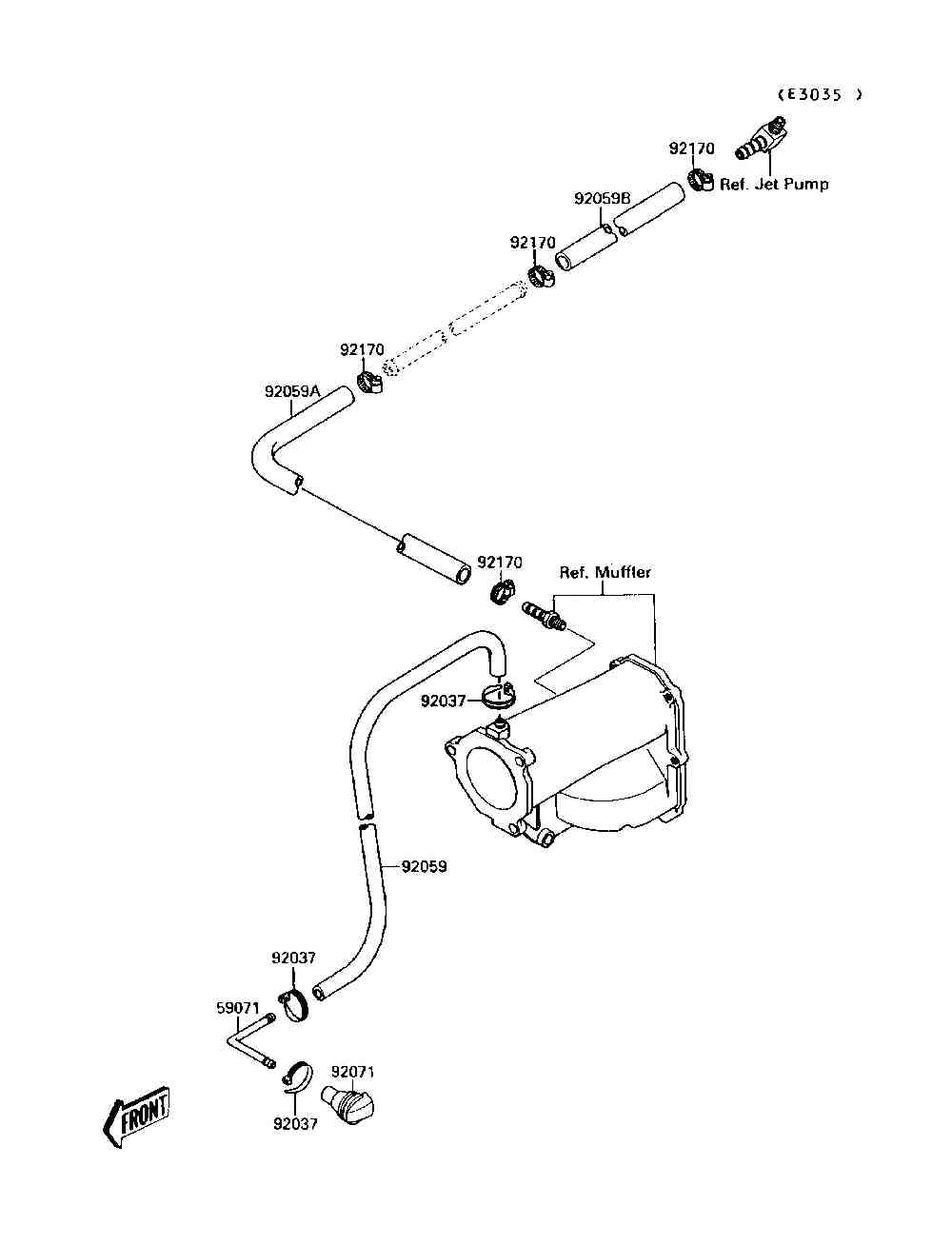 (E3035 )

92170

Ref. Jet Pump

92059B

92170

92170

92059A

92170

Ref. Muffler

92037

92059

92037

59071

92071

92037

FRONT